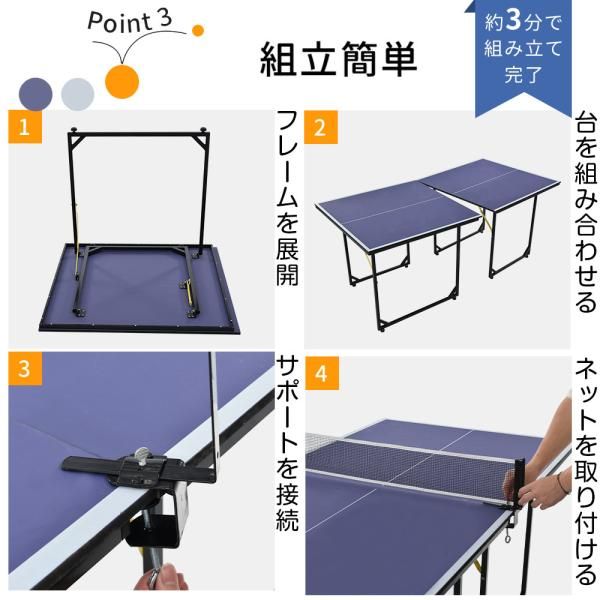 Point 3

組立簡単

約3分で組み立て完了

1

フレームを展開

2

台を組み合わせる

3

サポートを接続

4

ネットを取り付ける