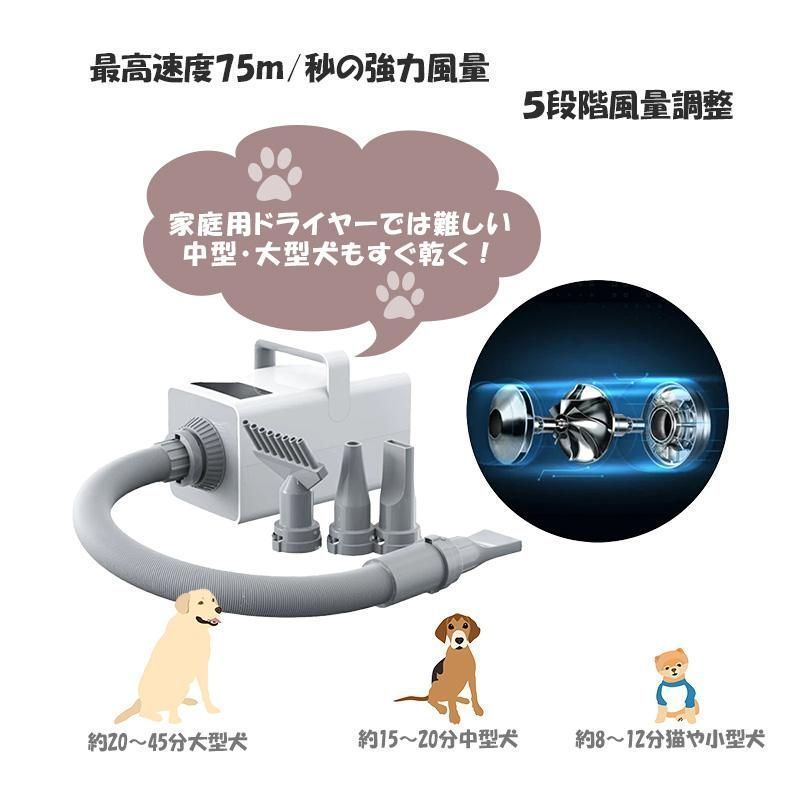 最高速度75m/秒の強力風量

5段階風量調整

家庭用ドライヤーでは難しい
中型・大型犬もすぐ乾く！

約20～45分大型犬

約15～20分中型犬

約8～12分猫や小型犬