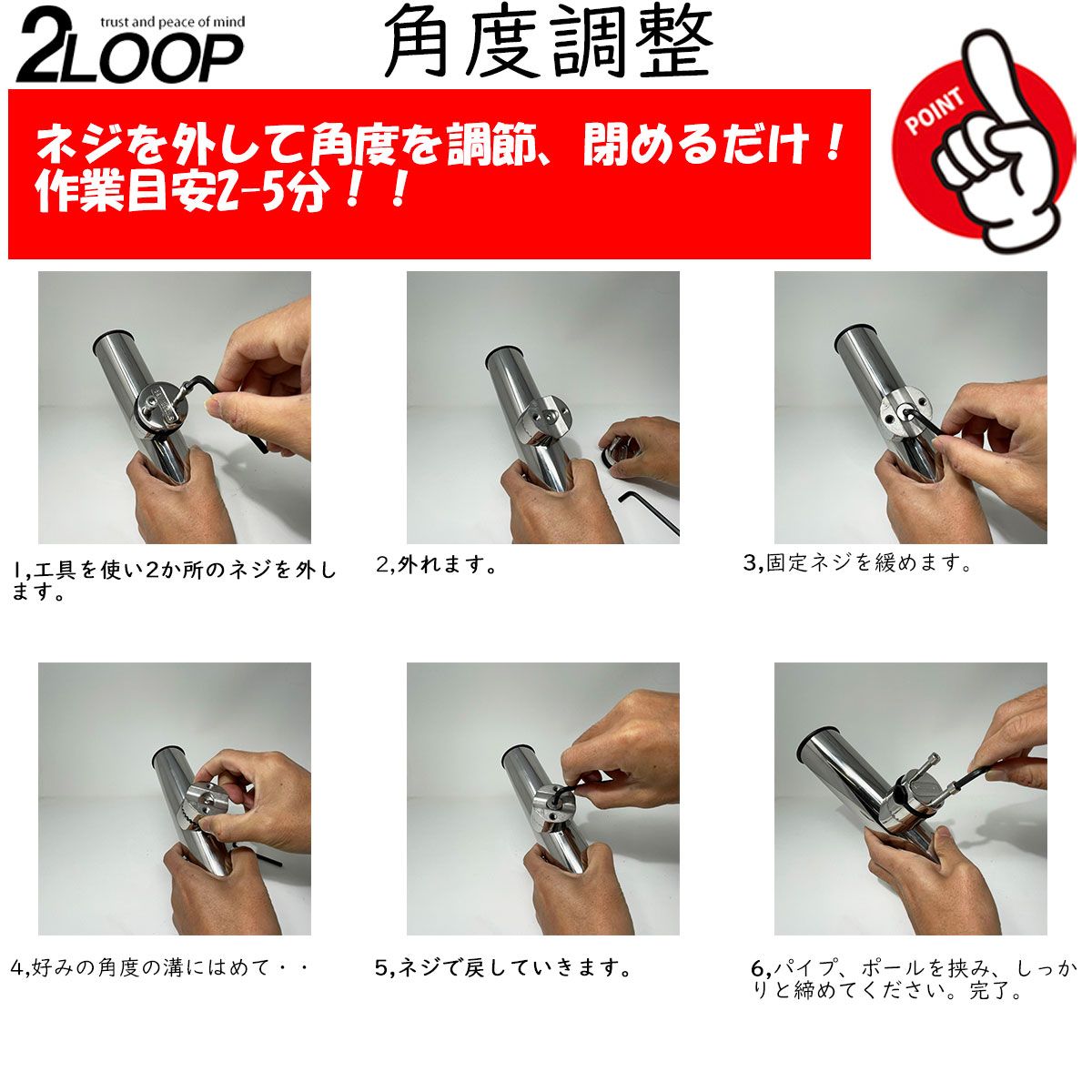 2LOOP trust and peace of mind

角度調整

ネジを外して角度を調節、閉めるだけ！
作業目安2-5分！！

POINT

1,工具を使い2か所のネジを外します。

2,外れます。

3,固定ネジを緩めます。

4,好みの角度の溝にはめて・・

5,ネジで戻していきます。

6,パイプ、ポールを挟み、しっかりと締めてください。完了。