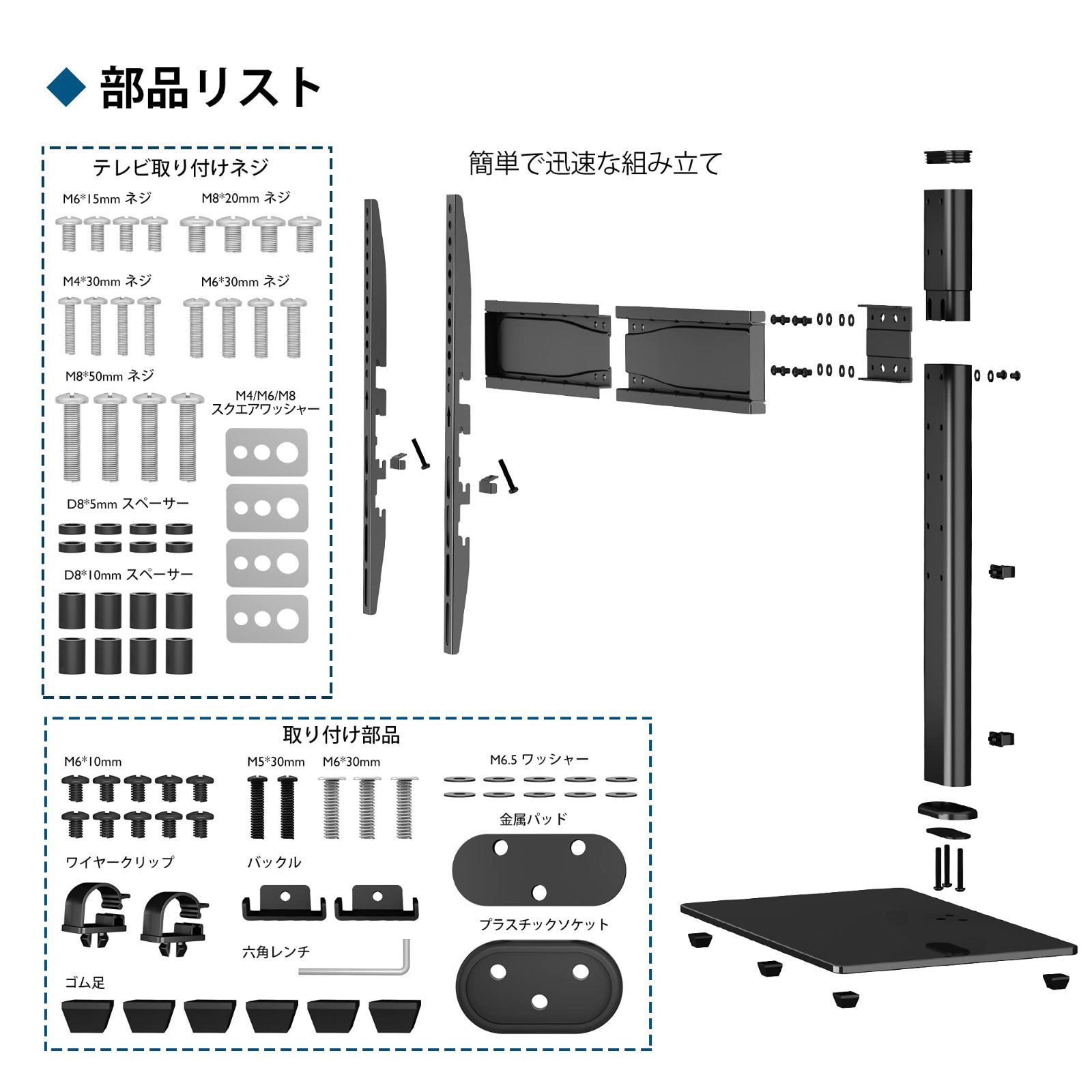 ◆ 部品リスト

テレビ取り付けネジ

M6*15mm ネジ

M8*20mm ネジ

M4*30mm ネジ

M6*30mm ネジ

M8*50mm ネジ

M4/M6/M8 スクエアワッシャー

D8*5mm スペーサー

D8*10mm スペーサー

簡単で迅速な組み立て

取り付け部品

M6*10mm

M5*30mm

M6*30mm

M6.5 ワッシャー

金属パッド

ワイヤークリップ

バックル

プラスチックソケット

六角レンチ

ゴム足