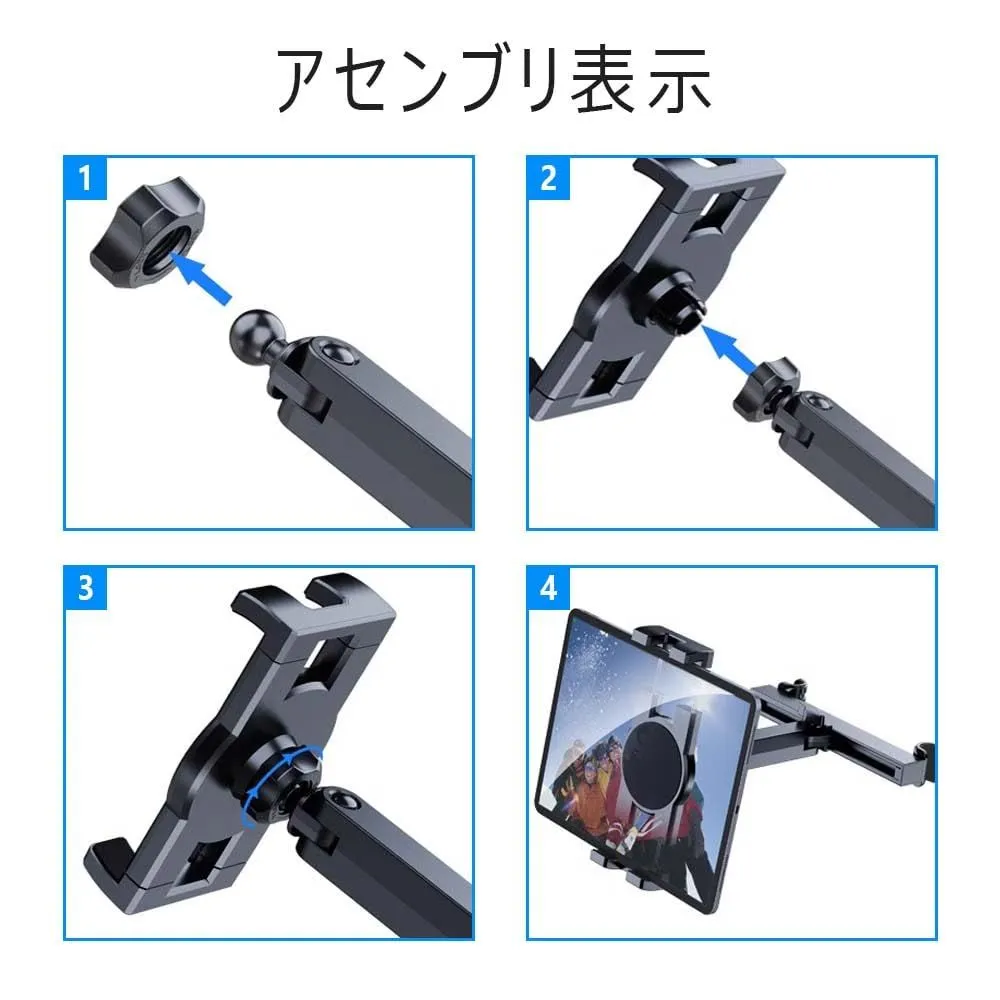 アセンブリ表示

1

2

3

4