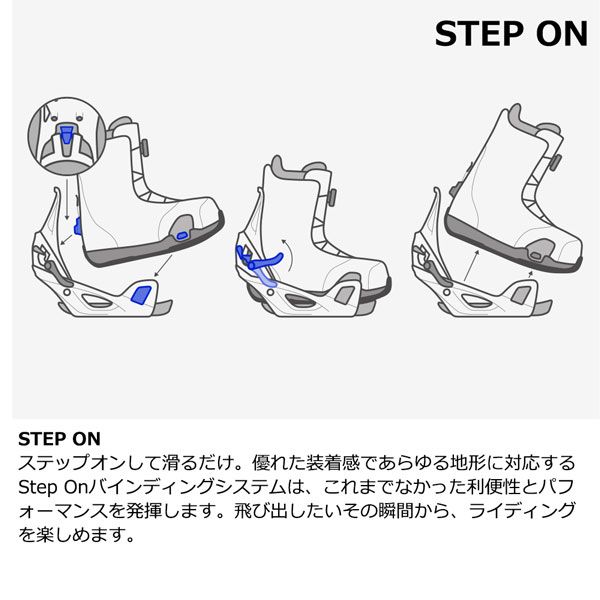 STEP ON

STEP ON
ステップオンして滑るだけ。優れた装着感であらゆる地形に対応するStep Onバインディングシステムは、これまでなかった利便性とパフォーマンスを発揮します。飛び出したいその瞬間から、ライディングを楽しめます。