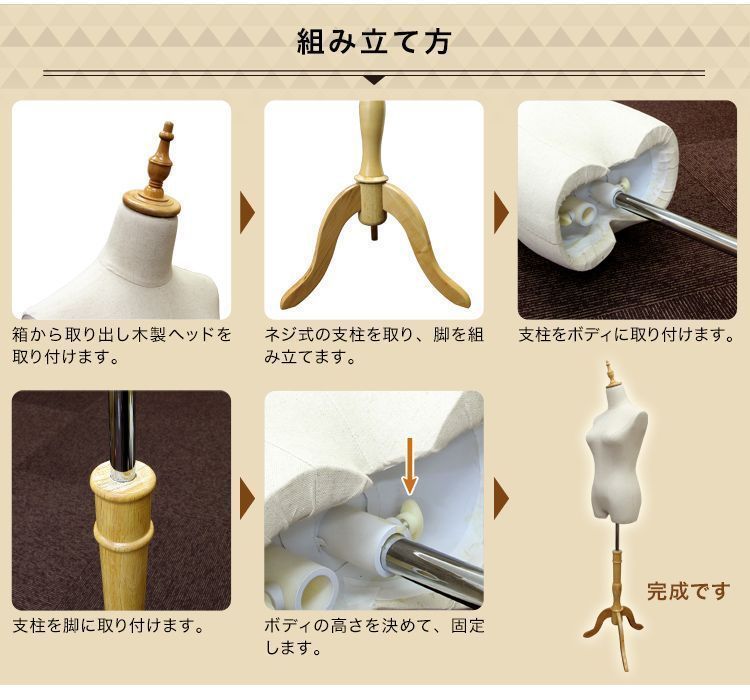 組み立て方

箱から取り出し木製ヘッドを取り付けます。

ネジ式の支柱を取り、脚を組み立てます。

支柱をボディに取り付けます。

支柱を脚に取り付けます。

ボディの高さを決めて、固定します。

完成です