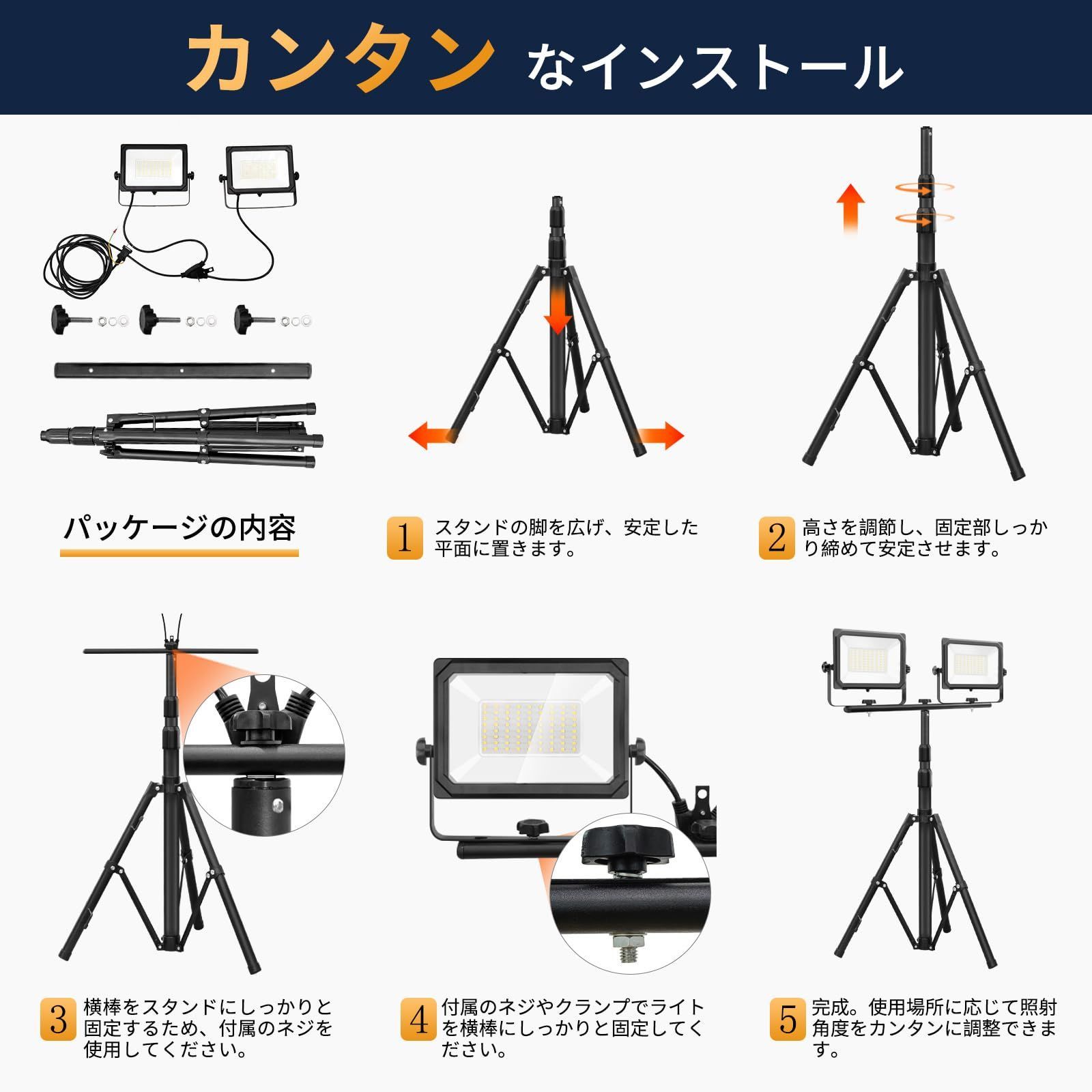 カンタン なインストール

パッケージの内容

1 スタンドの脚を広げ、安定した平面に置きます。

2 高さを調節し、固定部しっかり締めて安定させます。

3 横棒をスタンドにしっかりと固定するため、付属のネジを使用してください。

4 付属のネジやクランプでライトを横棒にしっかりと固定してください。

5 完成。使用場所に応じて照射角度をカンタンに調整できます。