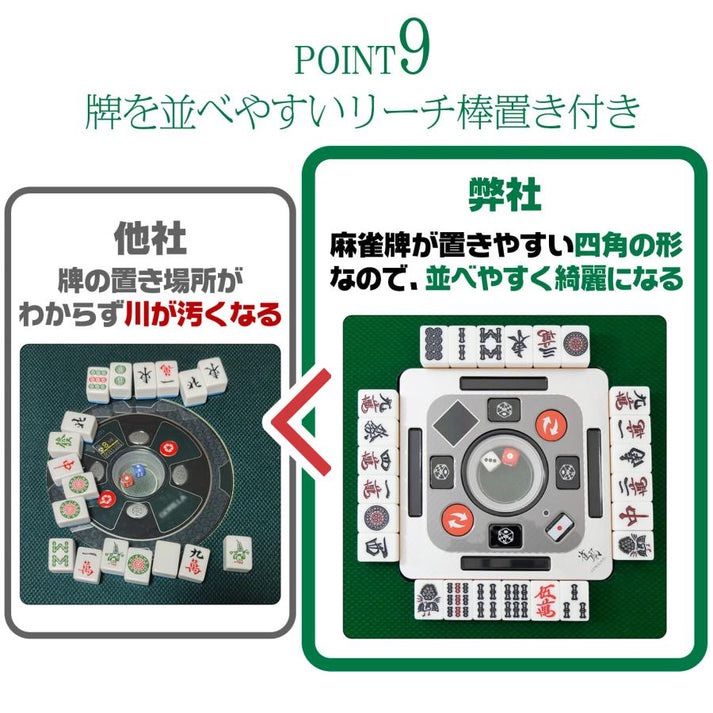 POINT9
牌を並べやすいリーチ棒置き付き

他社
牌の置き場所がわからず川が汚くなる

弊社
麻雀牌が置きやすい四角の形なので、並べやすく綺麗になる