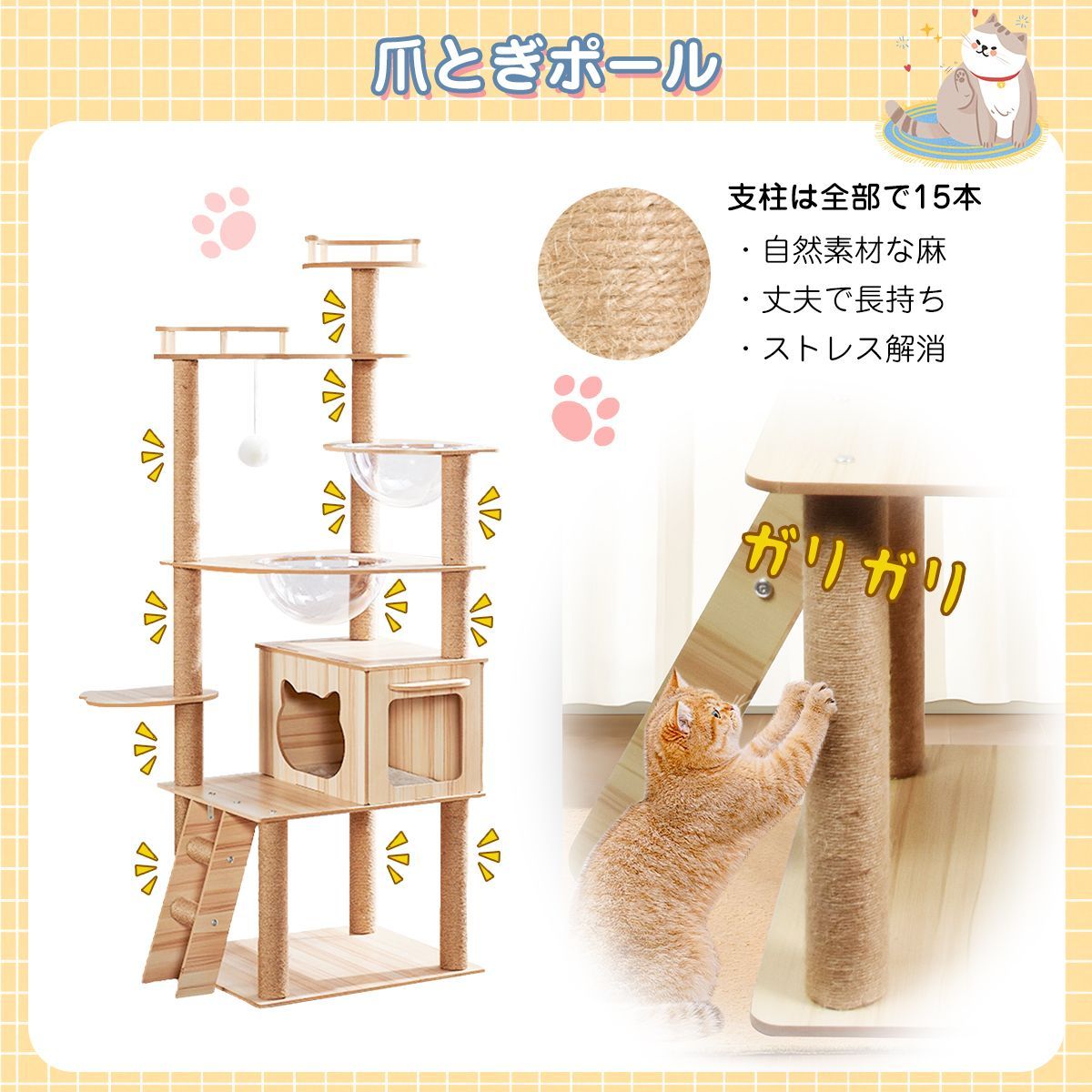 爪とぎポール

支柱は全部で15本
・自然素材な麻
・丈夫で長持ち
・ストレス解消

ガリガリ