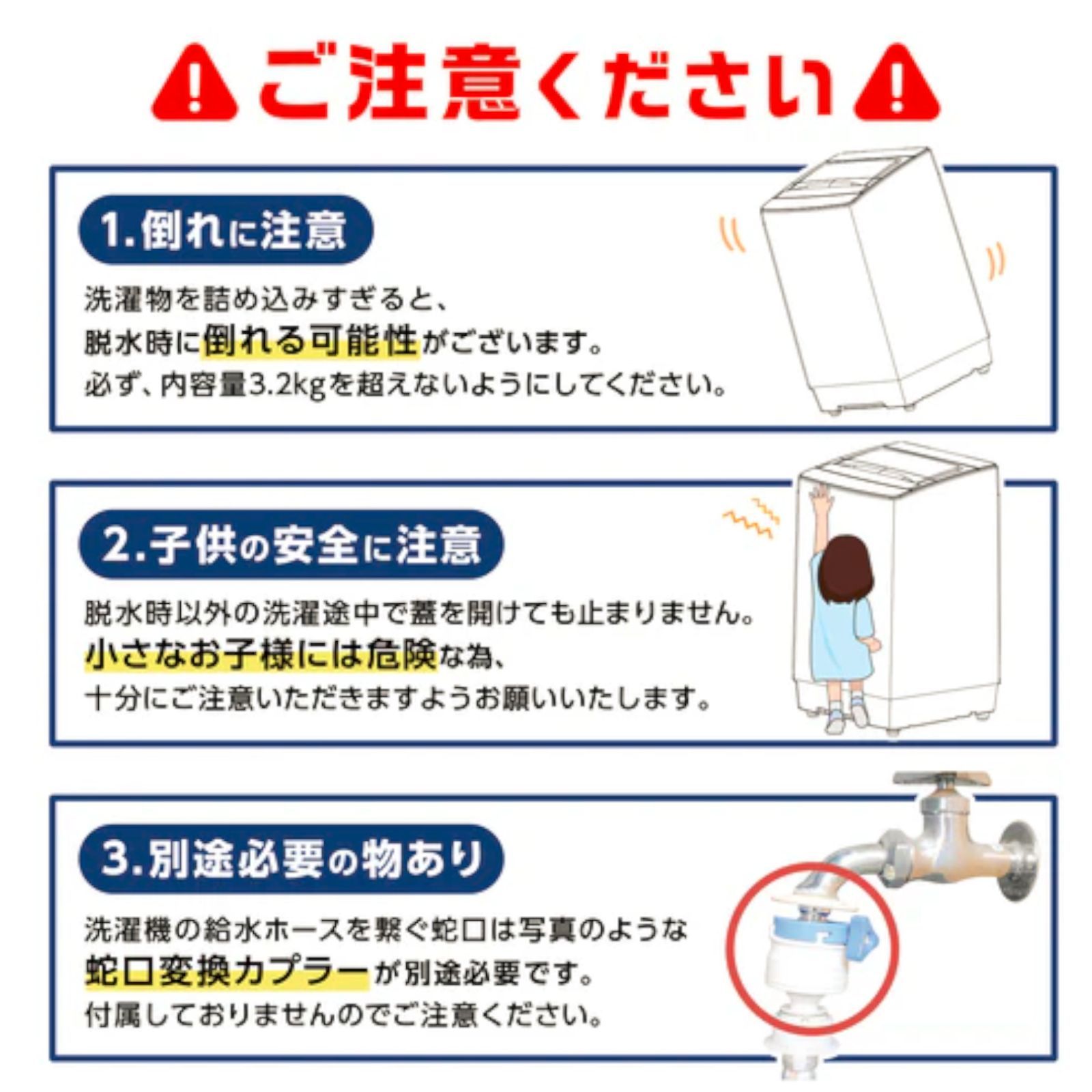 ご注意ください

1.倒れに注意

洗濯物を詰め込みすぎると、
脱水時に倒れる可能性がございます。
必ず、内容量3.2kgを超えないようにしてください。

2.子供の安全に注意

脱水時以外の洗濯途中で蓋を開けても止まりません。
小さなお子様には危険な為、
十分にご注意いただきますようお願いいたします。

3.別途必要の物あり

洗濯機の給水ホースを繋ぐ蛇口は写真のような
蛇口変換カプラーが別途必要です。
付属しておりませんのでご注意ください。