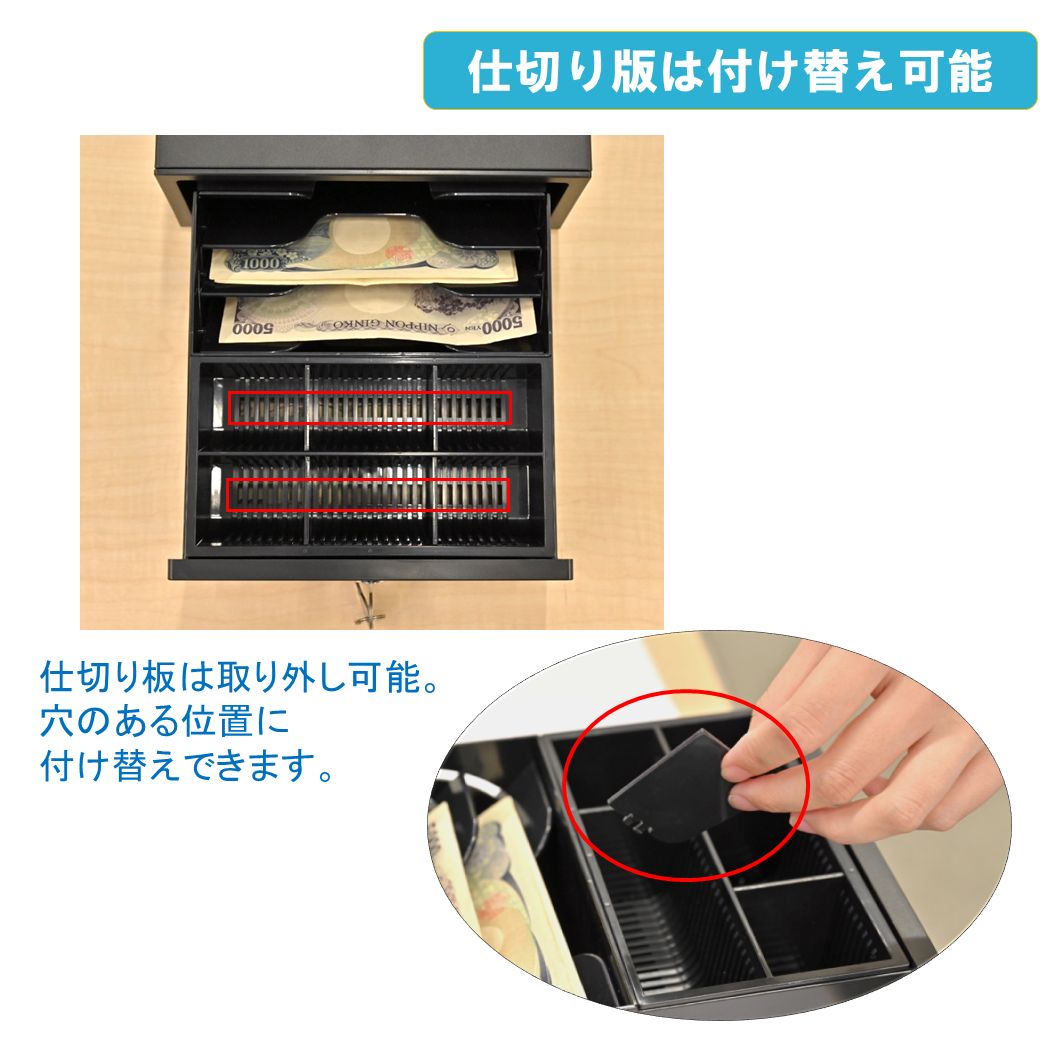 仕切り版は付け替え可能

1000

5000 NIPPON GINKO 5000 YEN

仕切り板は取り外し可能。
穴のある位置に
付け替えできます。