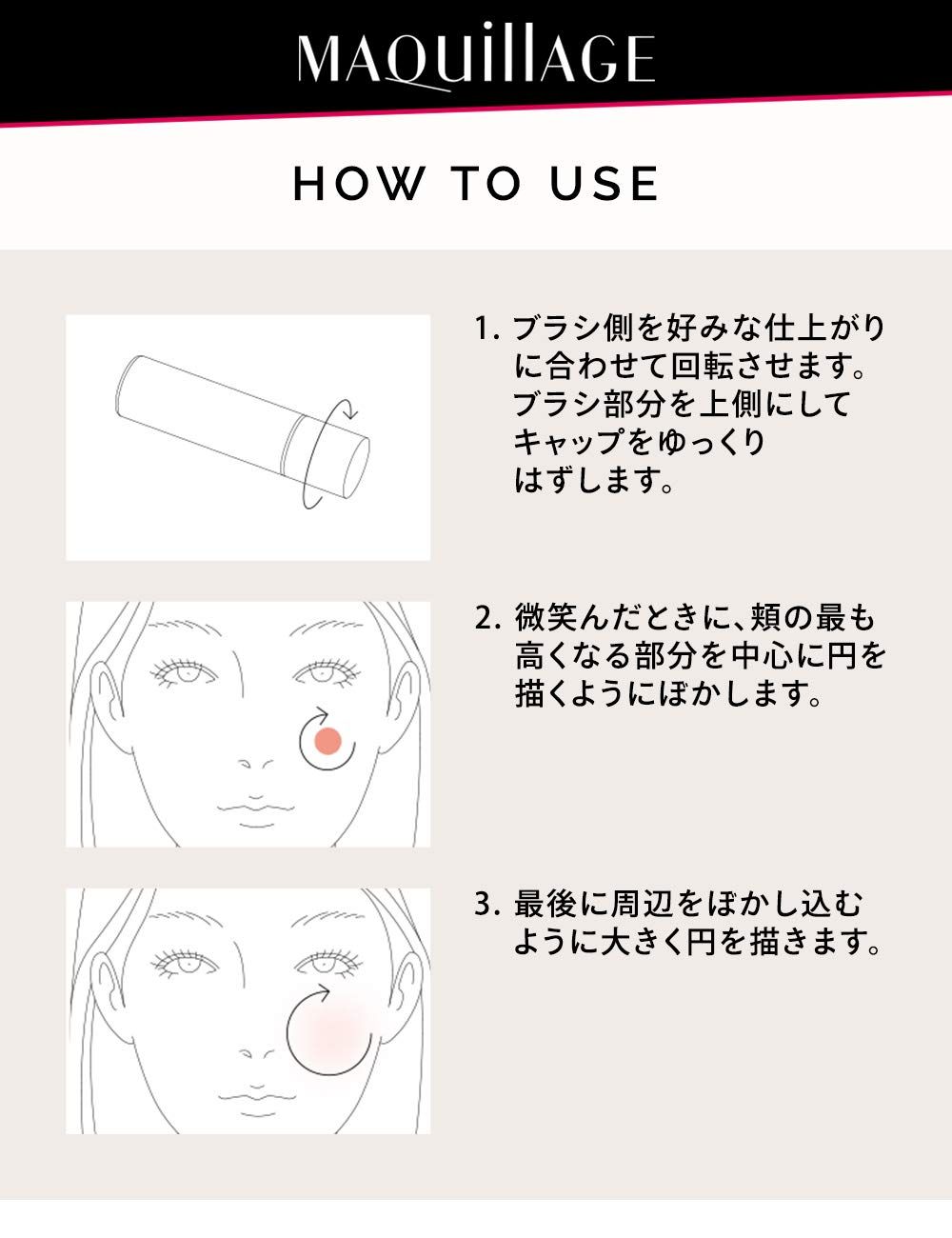 MAQuillAGE

HOW TO USE

1. ブラシ側を好みな仕上がりに合わせて回転させます。ブラシ部分を上側にしてキャップをゆっくりはずします。

2. 微笑んだときに、頬の最も高くなる部分を中心に円を描くようにぼかします。

3. 最後に周辺をぼかし込むように大きく円を描きます。