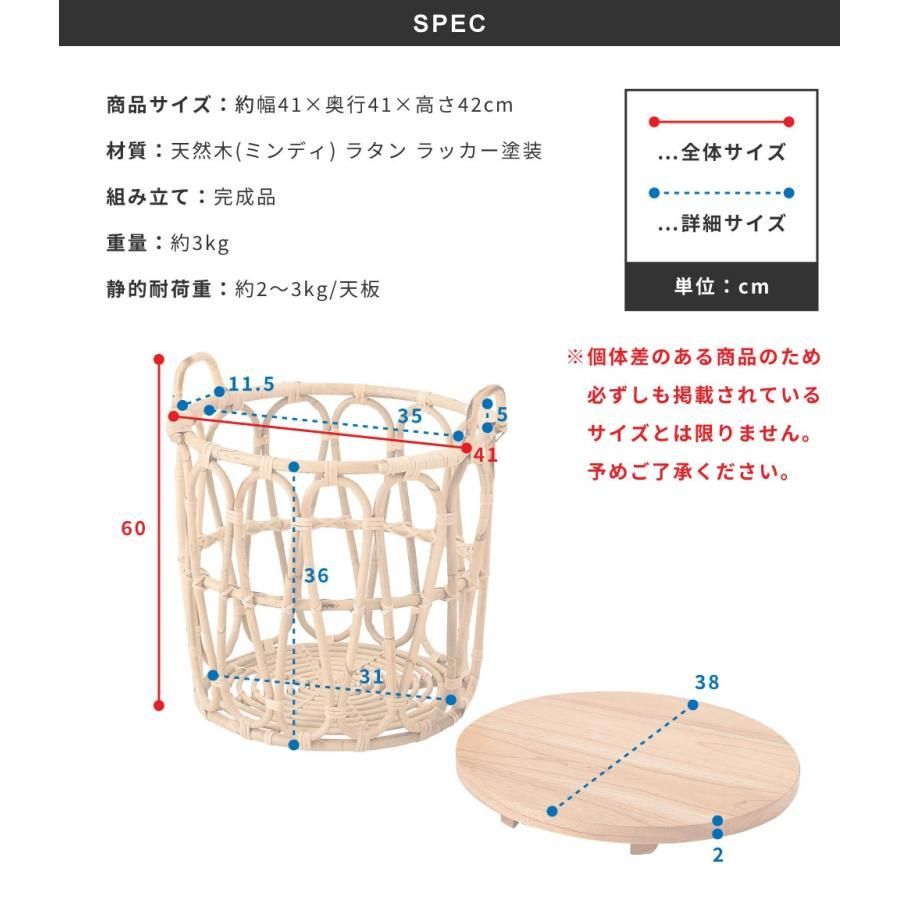 SPEC

商品サイズ：約幅41×奥行41×高さ42cm

材質：天然木(ミンディ) ラタン ラッカー塗装

組み立て：完成品

重量：約3kg

静的耐荷重：約2～3kg/天板

…全体サイズ

…詳細サイズ

単位：cm

※個体差のある商品のため必ずしも掲載されているサイズとは限りません。予めご了承ください。

11.5

35

5

41

60

36

31

38

2