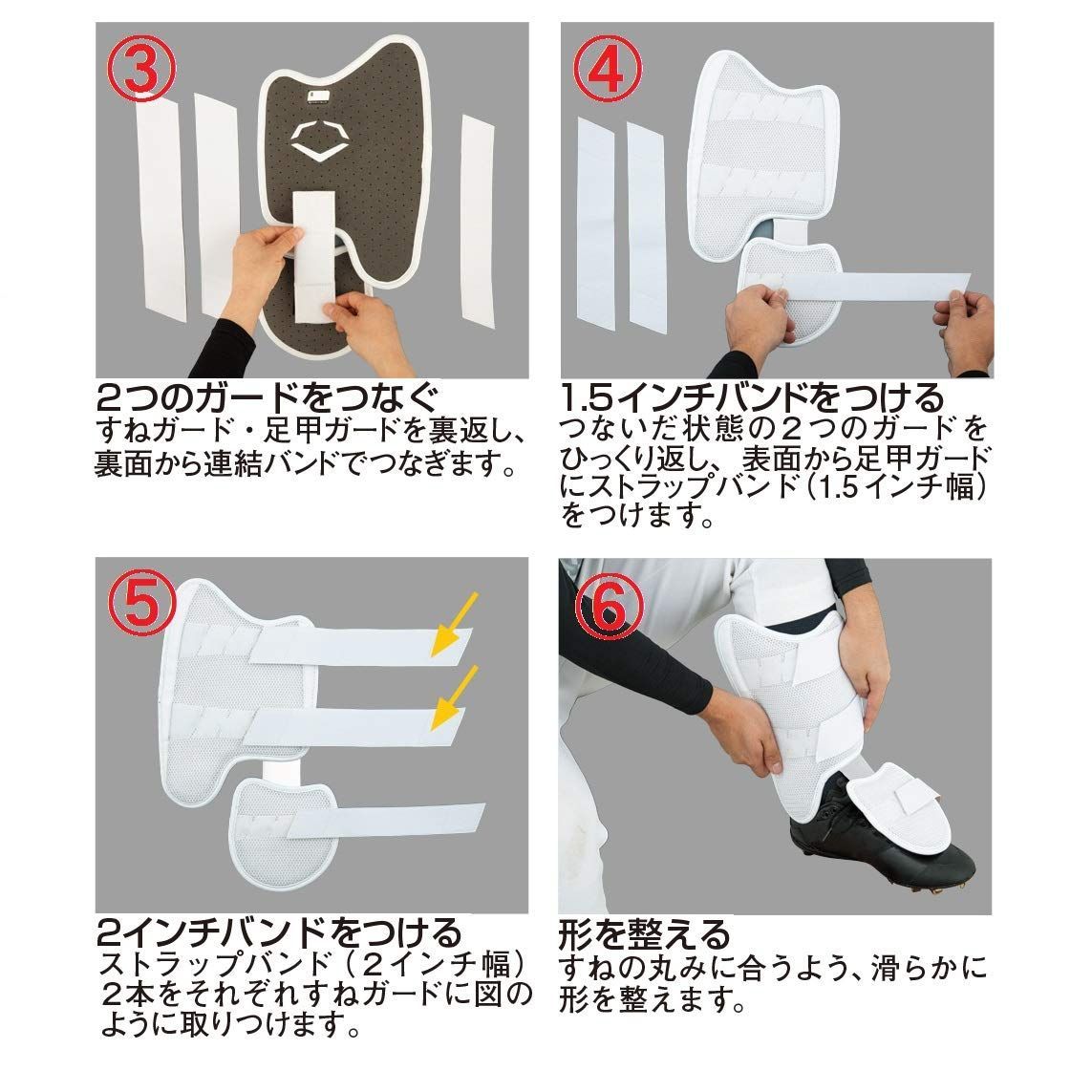 ③

２つのガードをつなぐ
すねガード・足甲ガードを裏返し、裏面から連結バンドでつなぎます。

④

1.5インチバンドをつける
つないだ状態の２つのガードをひっくり返し、表面から足甲ガードにストラップバンド（1.5インチ幅）をつけます。

⑤

2インチバンドをつける
ストラップバンド（２インチ幅）２本をそれぞれすねガードに図のように取りつけます。

⑥

形を整える
すねの丸みに合うよう、滑らかに形を整えます。