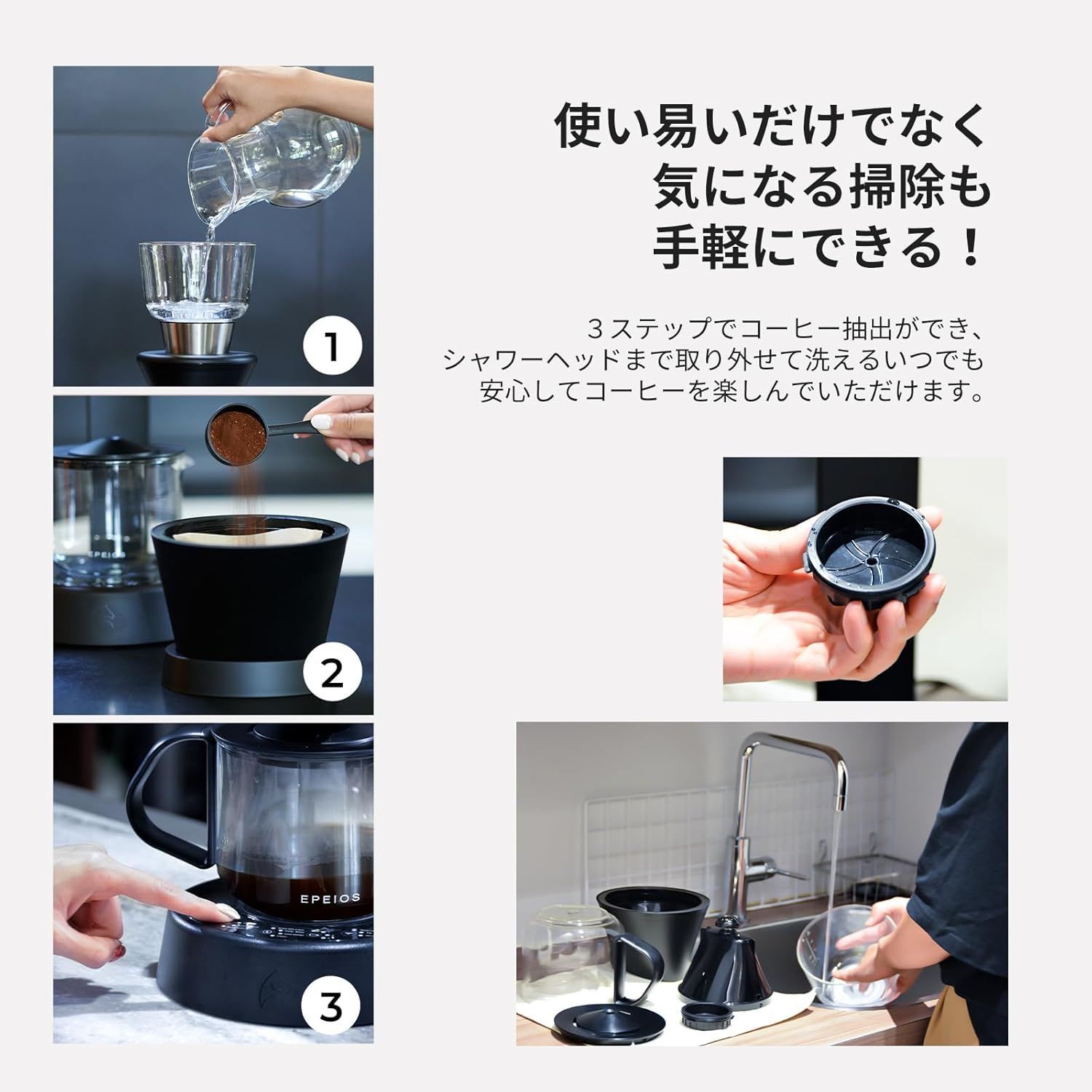 1

EPEIOS

2

EPEIOS

3

使い易いだけでなく
気になる掃除も
手軽にできる！

３ステップでコーヒー抽出ができ、シャワーヘッドまで取り外せて洗えるいつでも安心してコーヒーを楽しんでいただけます。