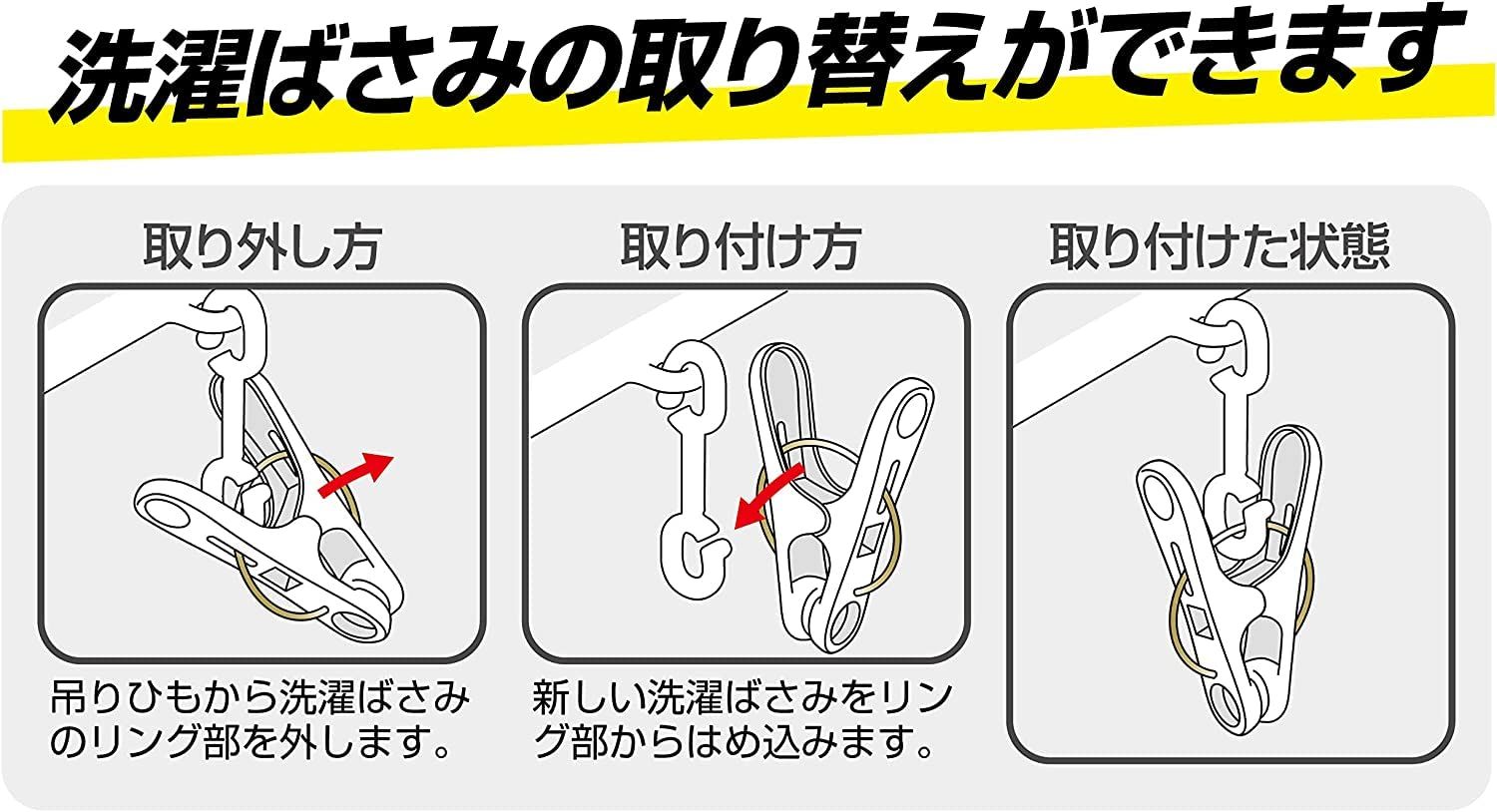 洗濯ばさみの取り替えができます

取り外し方

吊りひもから洗濯ばさみのリング部を外します。

取り付け方

新しい洗濯ばさみをリング部からはめ込みます。

取り付けた状態