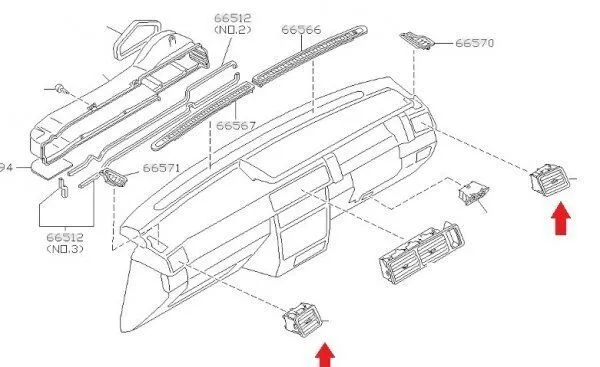 66512
(NO.2)
66566
66570
66567
94
66571
66512
(NO.3)