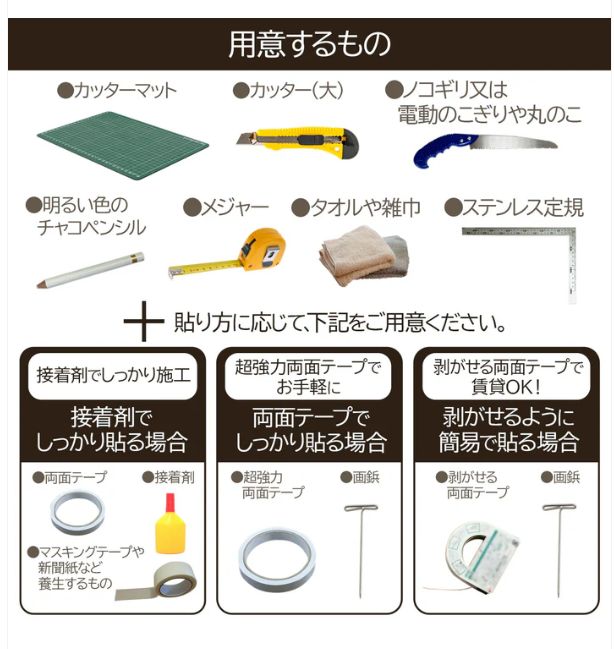 用意するもの

●カッターマット

●カッター(大)

●ノコギリ又は電動のこぎりや丸のこ

●明るい色のチャコペンシル

●メジャー

●タオルや雑巾

●ステンレス定規

＋ 貼り方に応じて、下記をご用意ください。

接着剤でしっかり施工

接着剤でしっかり貼る場合

●両面テープ

●接着剤

●マスキングテープや新聞紙など養生するもの

超強力両面テープでお手軽に

両面テープでしっかり貼る場合

●超強力両面テープ

●画鋲

剥がせる両面テープで賃貸OK！

剥がせるように簡易で貼る場合

●剥がせる両面テープ

●画鋲