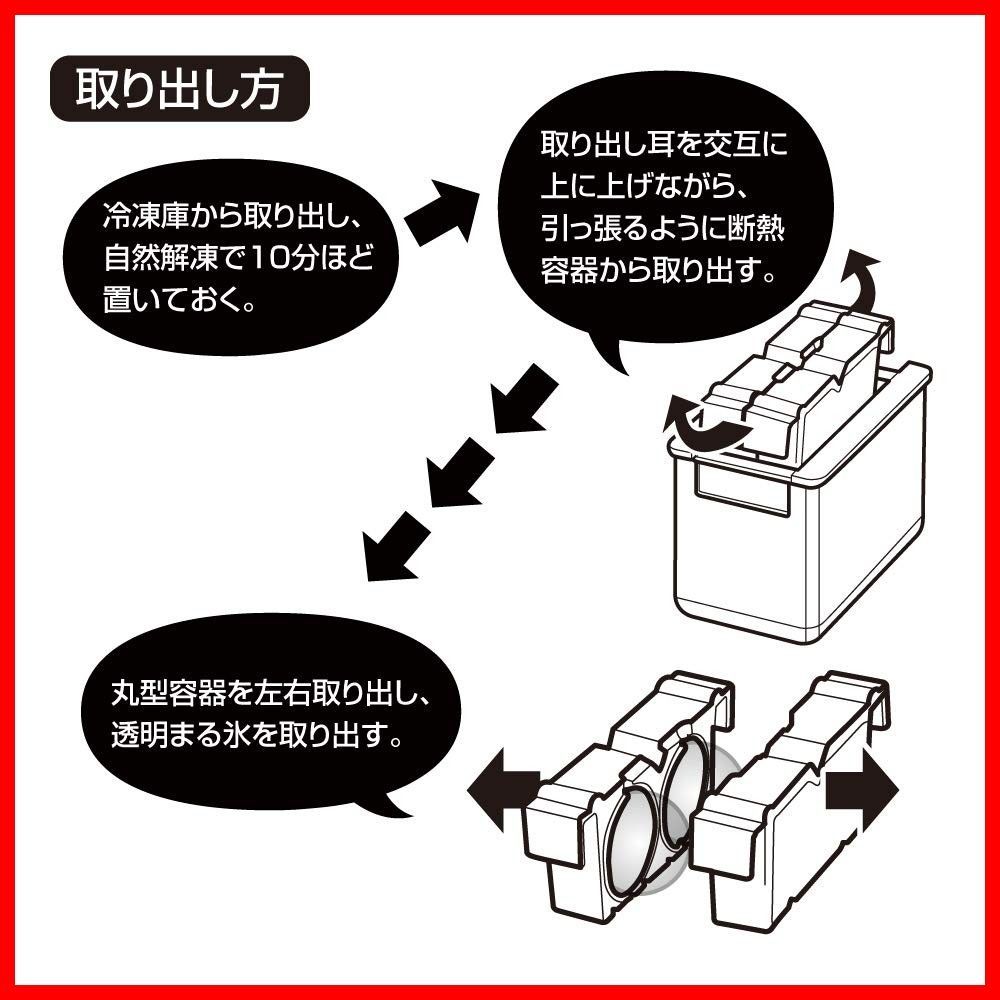 取り出し方

冷凍庫から取り出し、自然解凍で10分ほど置いておく。

取り出し耳を交互に上に上げながら、引っ張るように断熱容器から取り出す。

丸型容器を左右取り出し、透明まる氷を取り出す。