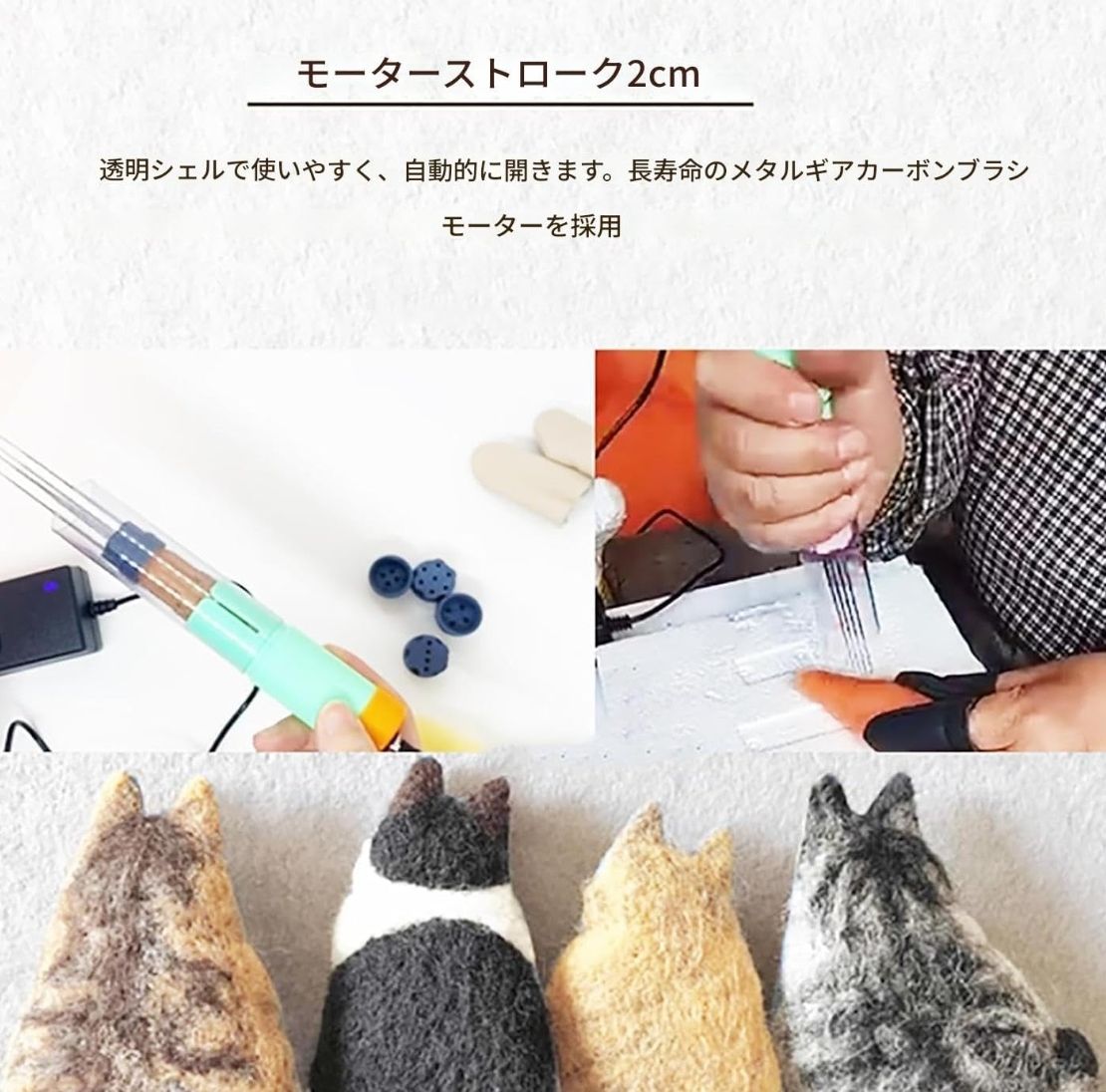 モーターストローク2cm

透明シェルで使いやすく、自動的に開きます。長寿命のメタルギアカーボンブラシモーターを採用