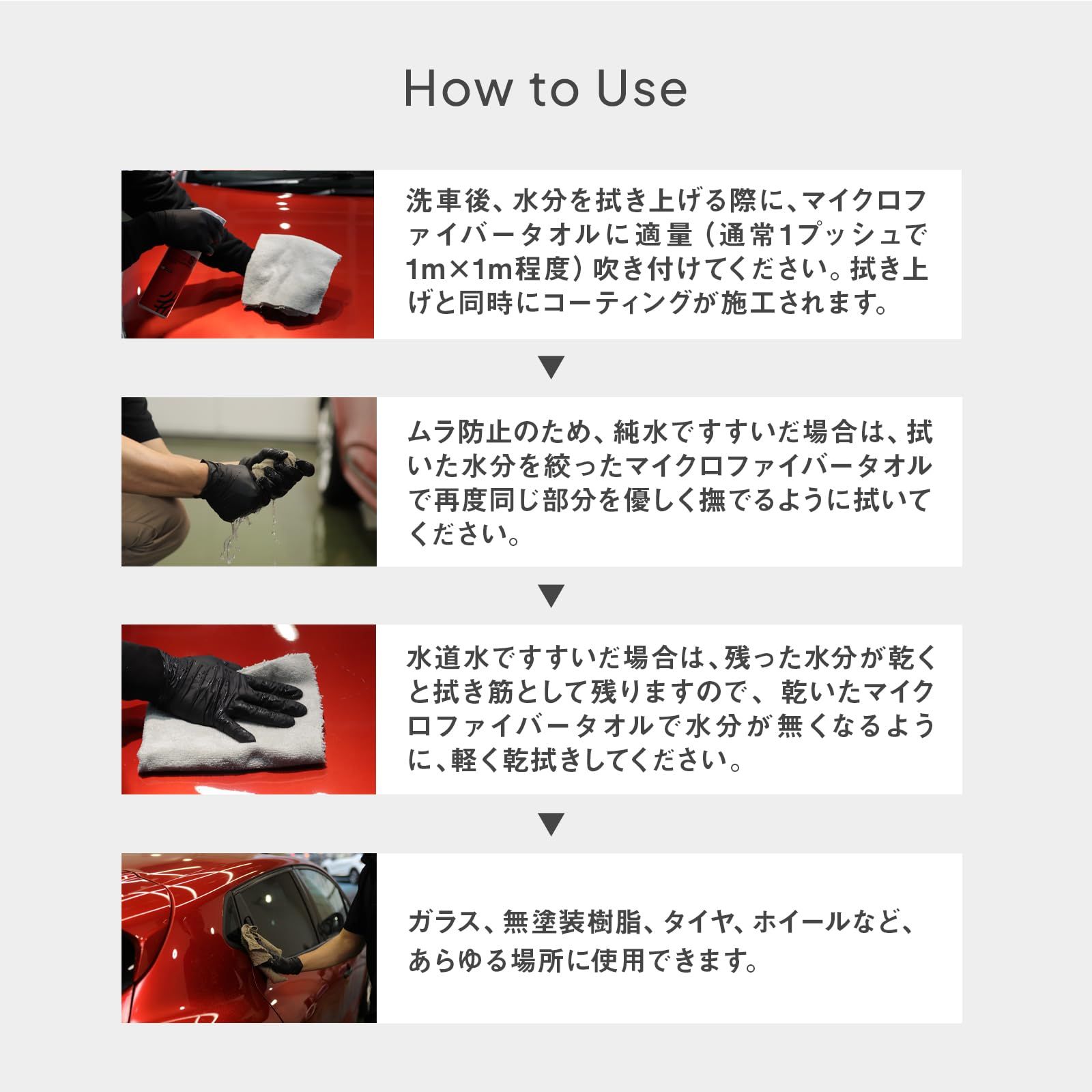 How to Use

洗車後、水分を拭き上げる際に、マイクロファイバータオルに適量（通常1プッシュで1m×1m程度）吹き付けてください。拭き上げと同時にコーティングが施工されます。

▼

ムラ防止のため、純水ですすいだ場合は、拭いた水分を絞ったマイクロファイバータオルで再度同じ部分を優しく撫でるように拭いてください。

▼

水道水ですすいだ場合は、残った水分が乾くと拭き筋として残りますので、乾いたマイクロファイバータオルで水分が無くなるように、軽く乾拭きしてください。

▼

ガラス、無塗装樹脂、タイヤ、ホイールなど、あらゆる場所に使用できます。