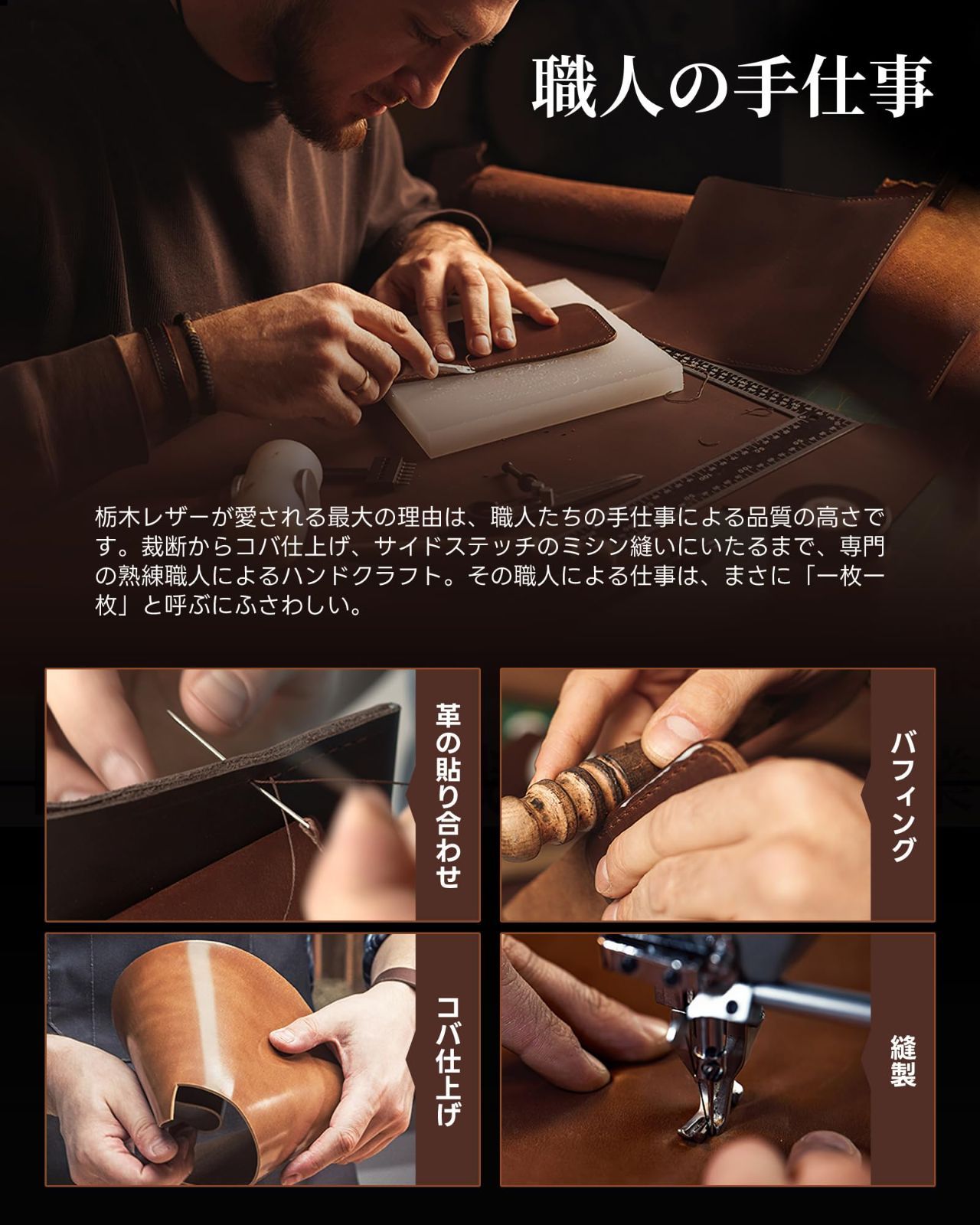 職人の手仕事

栃木レザーが愛される最大の理由は、職人たちの手仕事による品質の高さです。裁断からコバ仕上げ、サイドステッチのミシン縫いにいたるまで、専門の熟練職人によるハンドクラフト。その職人による仕事は、まさに「一枚一枚」と呼ぶにふさわしい。

革の貼り合わせ

バフィング

コバ仕上げ

縫製