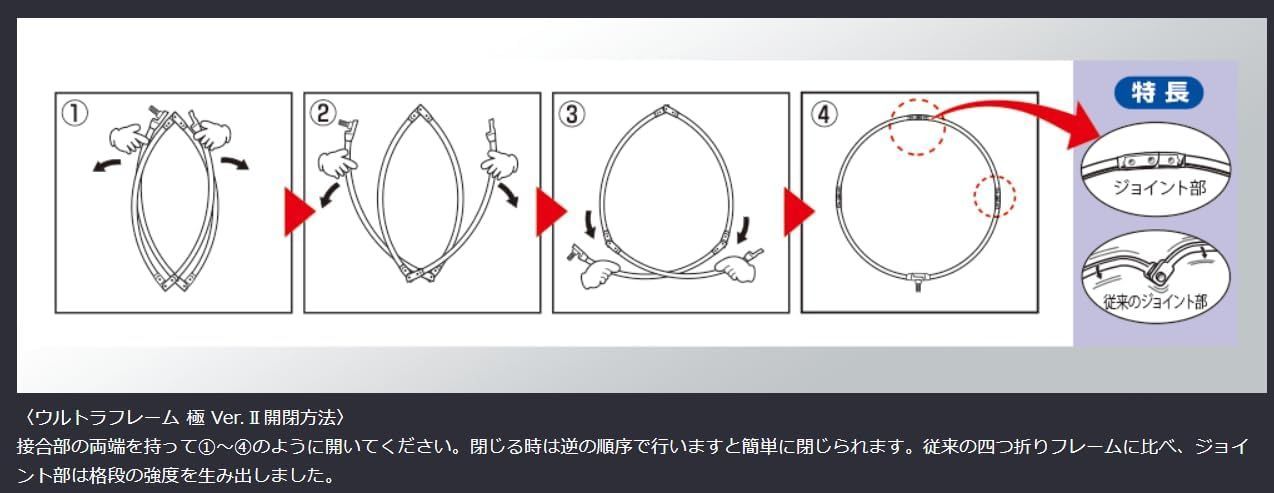 ①

②

③

④

特長

ジョイント部

従来のジョイント部

〈ウルトラフレーム 極 Ver.Ⅱ開閉方法〉
接合部の両端を持って①～④のように開いてください。閉じる時は逆の順序で行いますと簡単に閉じられます。従来の四つ折りフレームに比べ、ジョイント部は格段の強度を生み出しました。