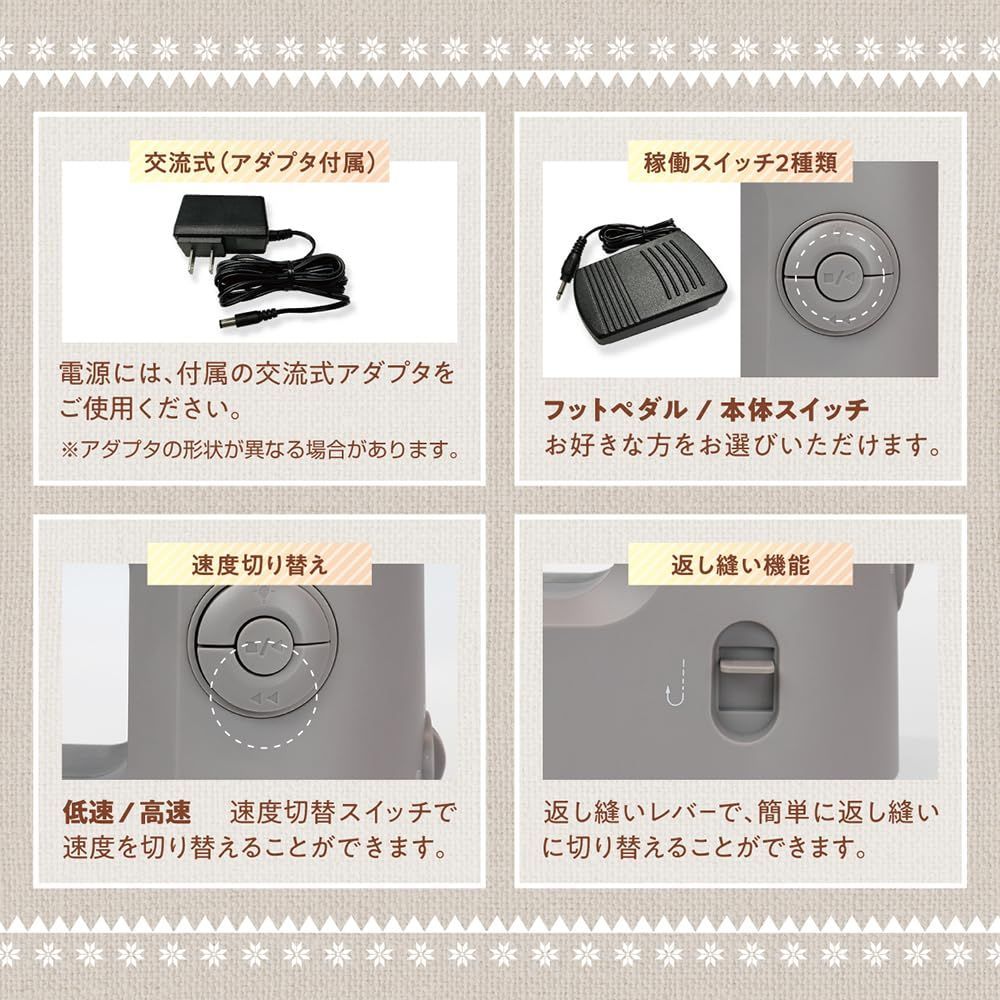 交流式（アダプタ付属）

電源には、付属の交流式アダプタをご使用ください。

※アダプタの形状が異なる場合があります。

稼働スイッチ2種類

フットペダル / 本体スイッチ
お好きな方をお選びいただけます。

速度切り替え

低速 / 高速　速度切替スイッチで速度を切り替えることができます。

返し縫い機能

返し縫いレバーで、簡単に返し縫いに切り替えることができます。