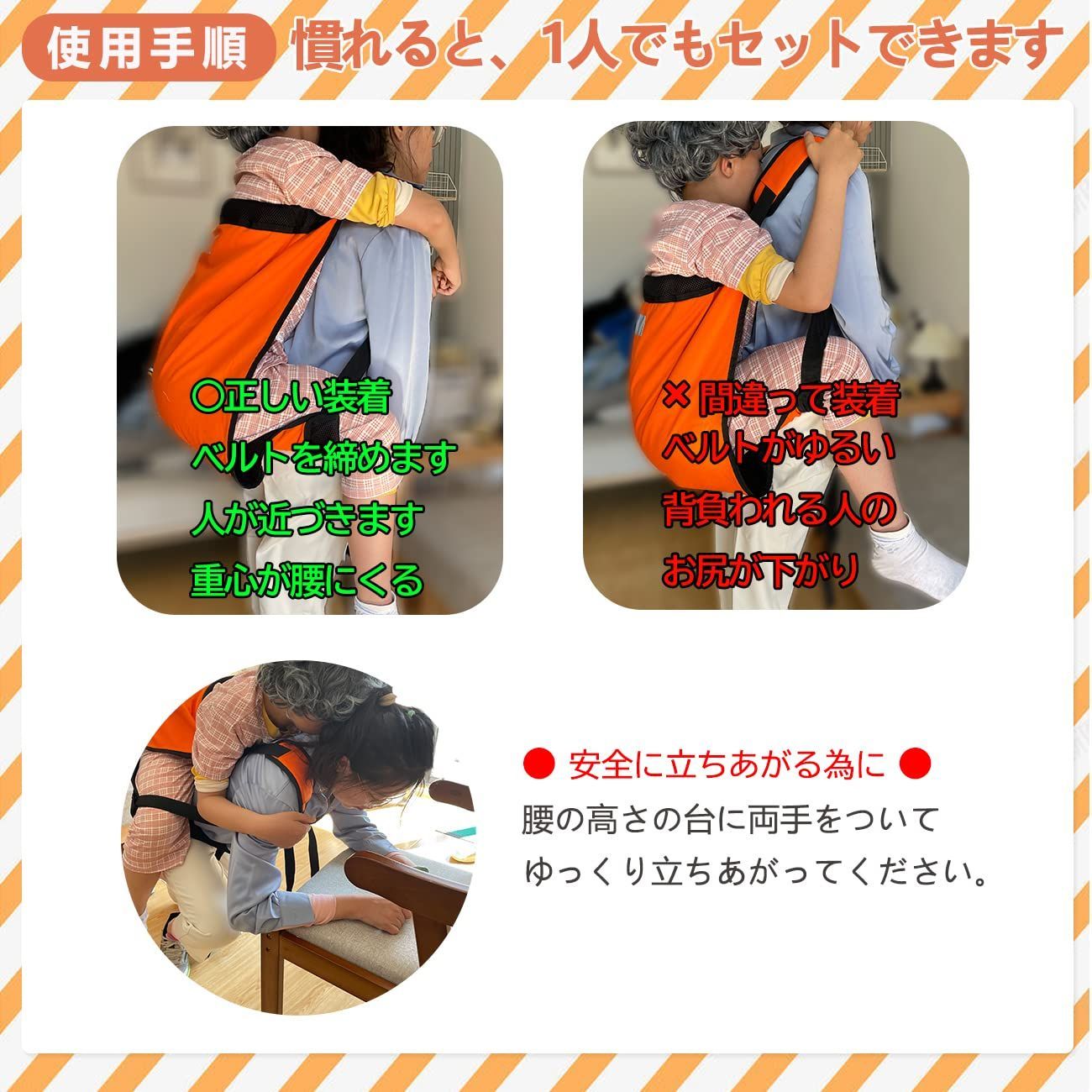 使用手順 慣れると、1人でもセットできます

〇正しい装着
ベルトを締めます
人が近づきます
重心が腰にくる

× 間違って装着
ベルトがゆるい
背負われる人の
お尻が下がり

● 安全に立ちあがる為に ●
腰の高さの台に両手をついて
ゆっくり立ちあがってください。