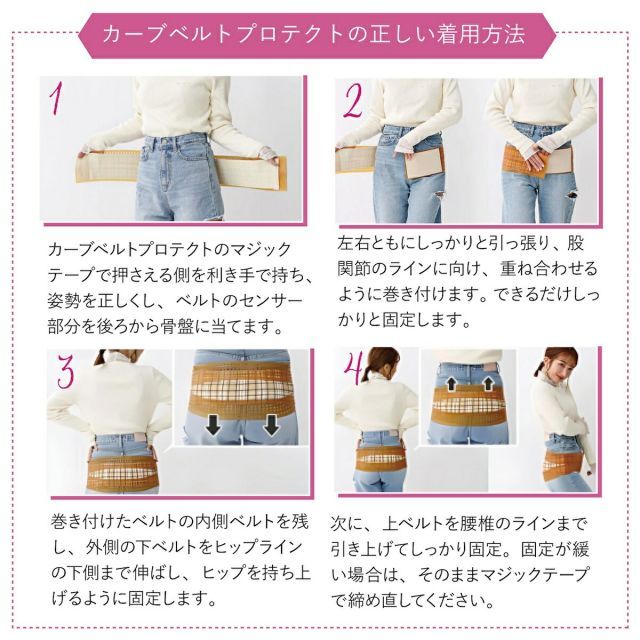 カーブベルトプロテクトの正しい着用方法

1

カーブベルトプロテクトのマジックテープで押さえる側を利き手で持ち、姿勢を正しくし、ベルトのセンサー部分を後ろから骨盤に当てます。

2

左右ともにしっかりと引っ張り、股関節のラインに向け、重ね合わせるように巻き付けます。できるだけしっかりと固定します。

3

巻き付けたベルトの内側ベルトを残し、外側の下ベルトをヒップラインの下側まで伸ばし、ヒップを持ち上げるように固定します。

4

次に、上ベルトを腰椎のラインまで引き上げてしっかり固定。固定が緩い場合は、そのままマジックテープで締め直してください。