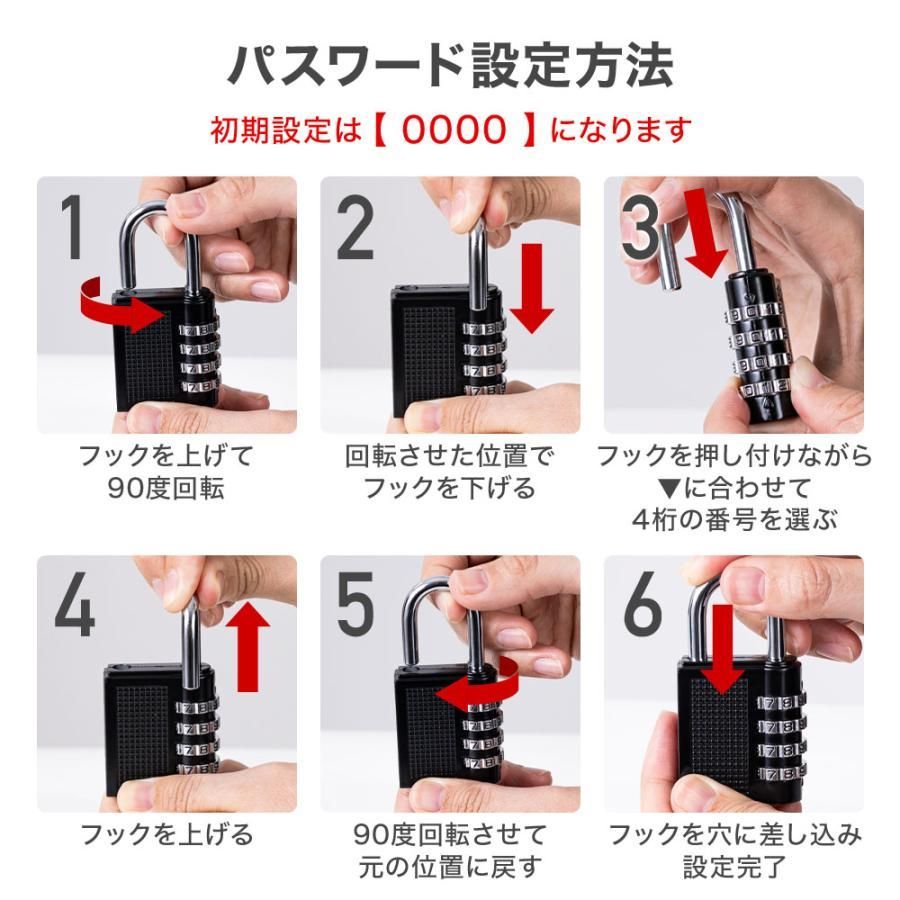 パスワード設定方法

初期設定は【 0000 】になります

1

フックを上げて
90度回転

2

回転させた位置で
フックを下げる

3

フックを押し付けながら
▼に合わせて
4桁の番号を選ぶ

4

フックを上げる

5

90度回転させて
元の位置に戻す

6

フックを穴に差し込み
設定完了