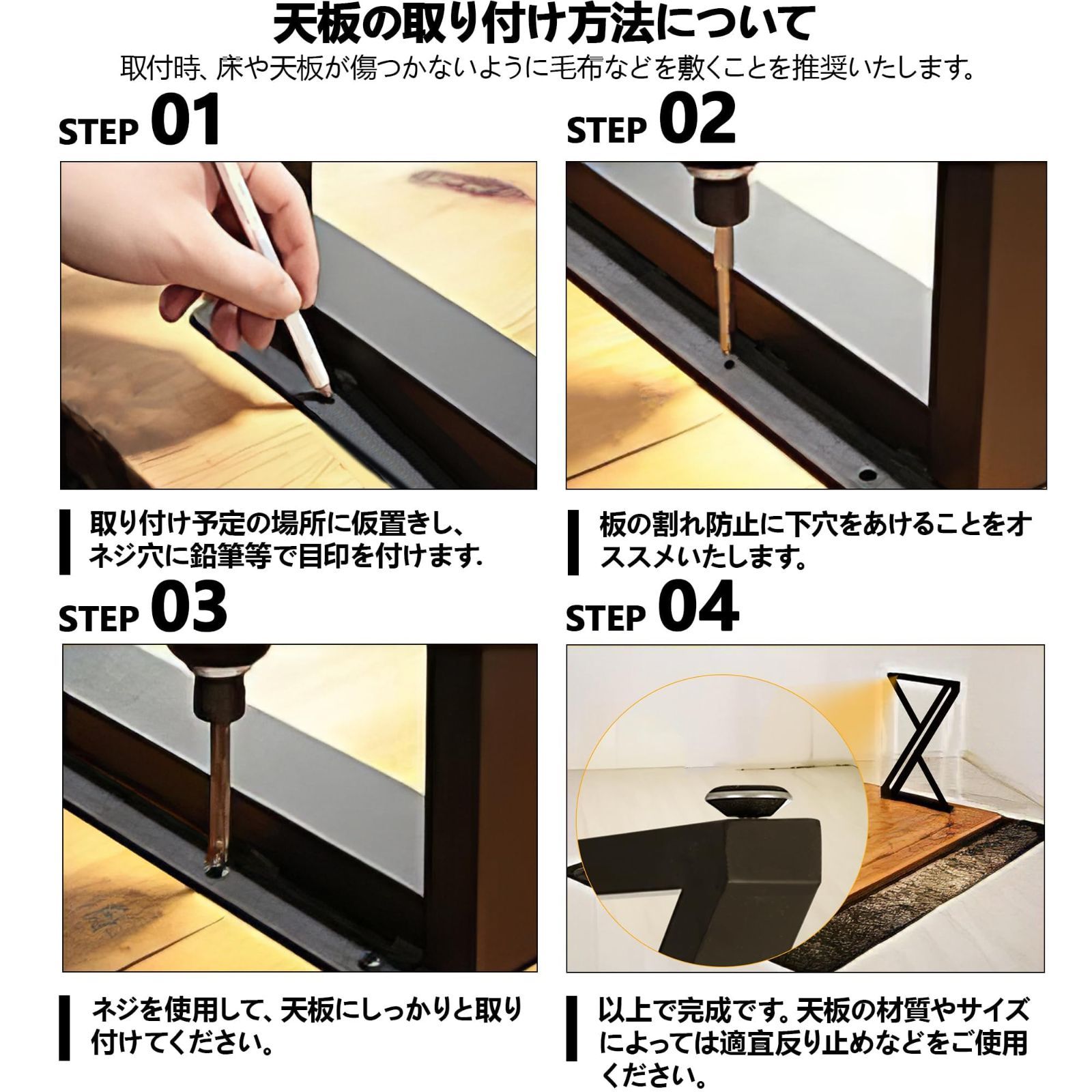 天板の取り付け方法について

取付時、床や天板が傷つかないように毛布などを敷くことを推奨いたします。

STEP 01

取り付け予定の場所に仮置きし、ネジ穴に鉛筆等で目印を付けます.

STEP 02

板の割れ防止に下穴をあけることをオススメいたします。

STEP 03

ネジを使用して、天板にしっかりと取り付けてください。

STEP 04

以上で完成です。天板の材質やサイズによっては適宜反り止めなどをご使用ください。