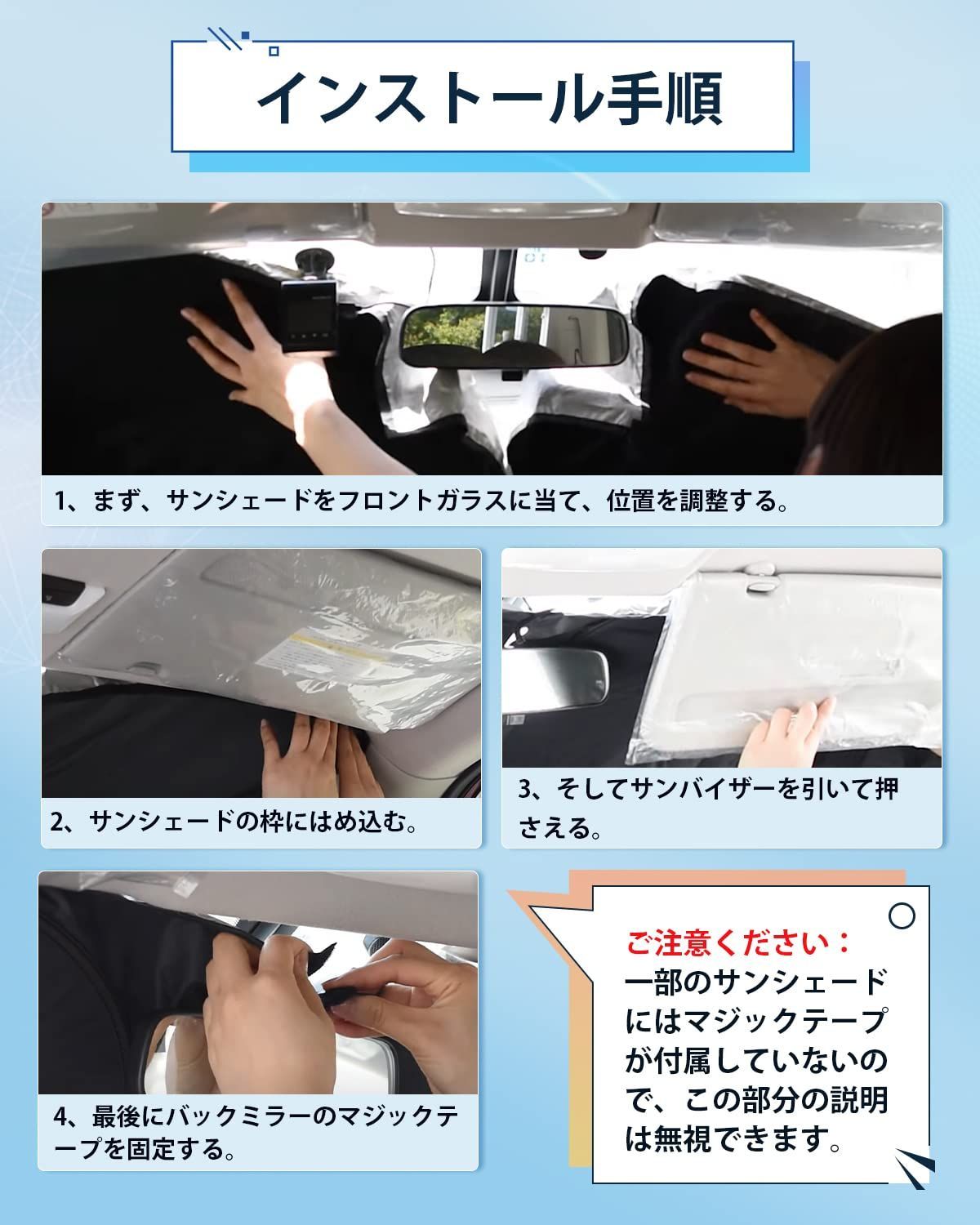 インストール手順

1、まず、サンシェードをフロントガラスに当て、位置を調整する。

2、サンシェードの枠にはめ込む。

3、そしてサンバイザーを引いて押さえる。

4、最後にバックミラーのマジックテープを固定する。

ご注意ください：
一部のサンシェードにはマジックテープが付属していないので、この部分の説明は無視できます。