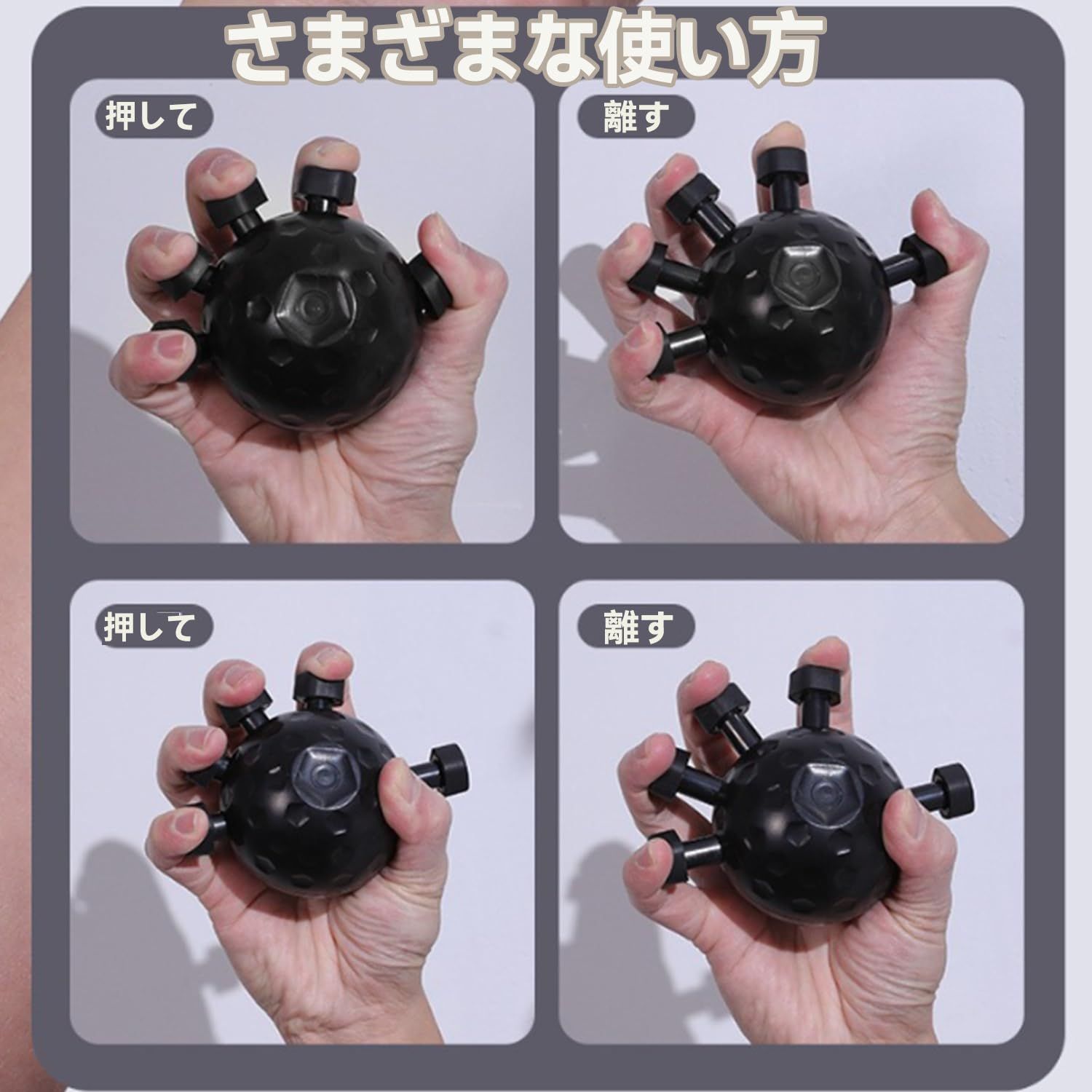 さまざまな使い方

押して

離す

押して

離す