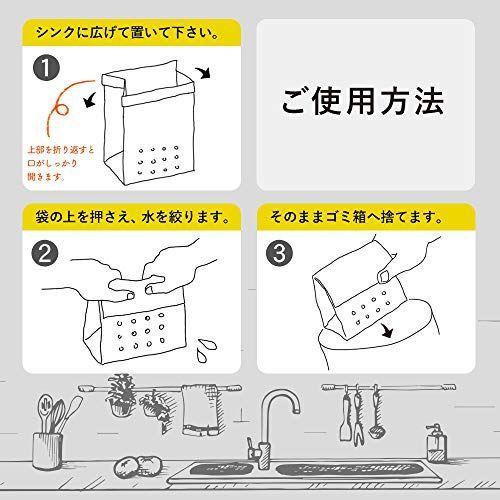 シンクに広げて置いて下さい。

1

上部を折り返すと口がしっかり開きます。

ご使用方法

袋の上を押さえ、水を絞ります。

2

そのままゴミ箱へ捨てます。

3