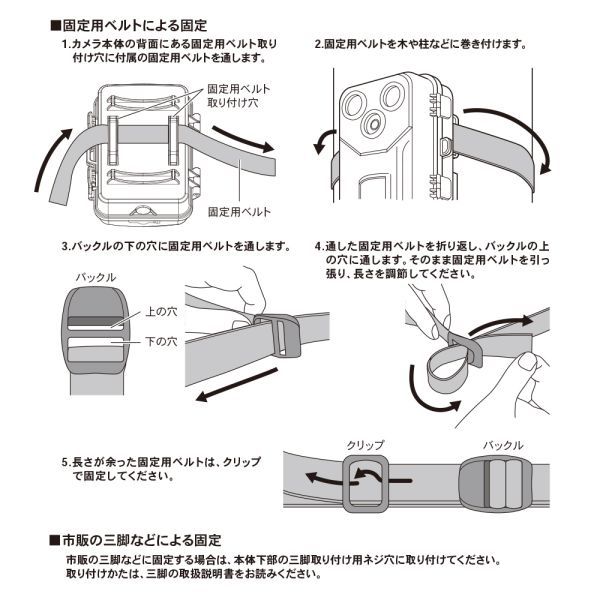 ■固定用ベルトによる固定

1.カメラ本体の背面にある固定用ベルト取り付け穴に付属の固定用ベルトを通します。

固定用ベルト取り付け穴

固定用ベルト

2.固定用ベルトを木や柱などに巻き付けます。

3.バックルの下の穴に固定用ベルトを通します。

バックル

上の穴

下の穴

4.通した固定用ベルトを折り返し、バックルの上の穴に通します。そのまま固定用ベルトを引っ張り、長さを調節してください。

5.長さが余った固定用ベルトは、クリップで固定してください。

クリップ

バックル

■市販の三脚などによる固定

市販の三脚などに固定する場合は、本体下部の三脚取り付け用ネジ穴に取り付けてください。
取り付けかたは、三脚の取扱説明書をお読みください。