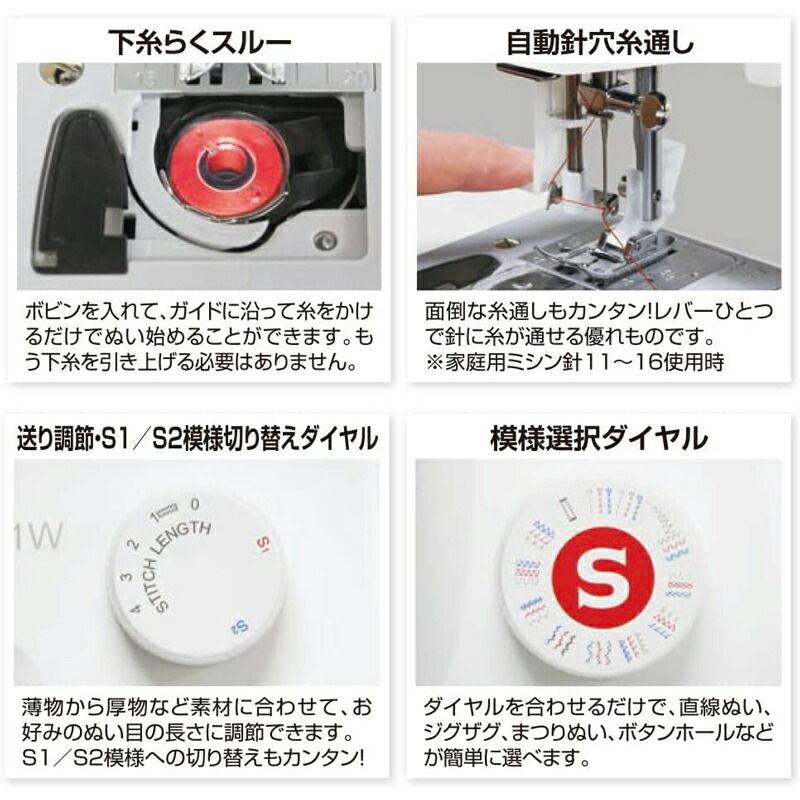 下糸らくスルー

ボビンを入れて、ガイドに沿って糸をかけるだけでぬい始めることができます。もう下糸を引き上げる必要はありません。

自動針穴糸通し

面倒な糸通しもカンタン!レバーひとつで針に糸が通せる優れものです。
※家庭用ミシン針11～16使用時

送り調節・S1／S2模様切り替えダイヤル

1W

0 1 2 3 4 STITCH LENGTH S1 S2

薄物から厚物など素材に合わせて、お好みのぬい目の長さに調節できます。S1／S2模様への切り替えもカンタン!

模様選択ダイヤル

S

ダイヤルを合わせるだけで、直線ぬい、ジグザグ、まつりぬい、ボタンホールなどが簡単に選べます。