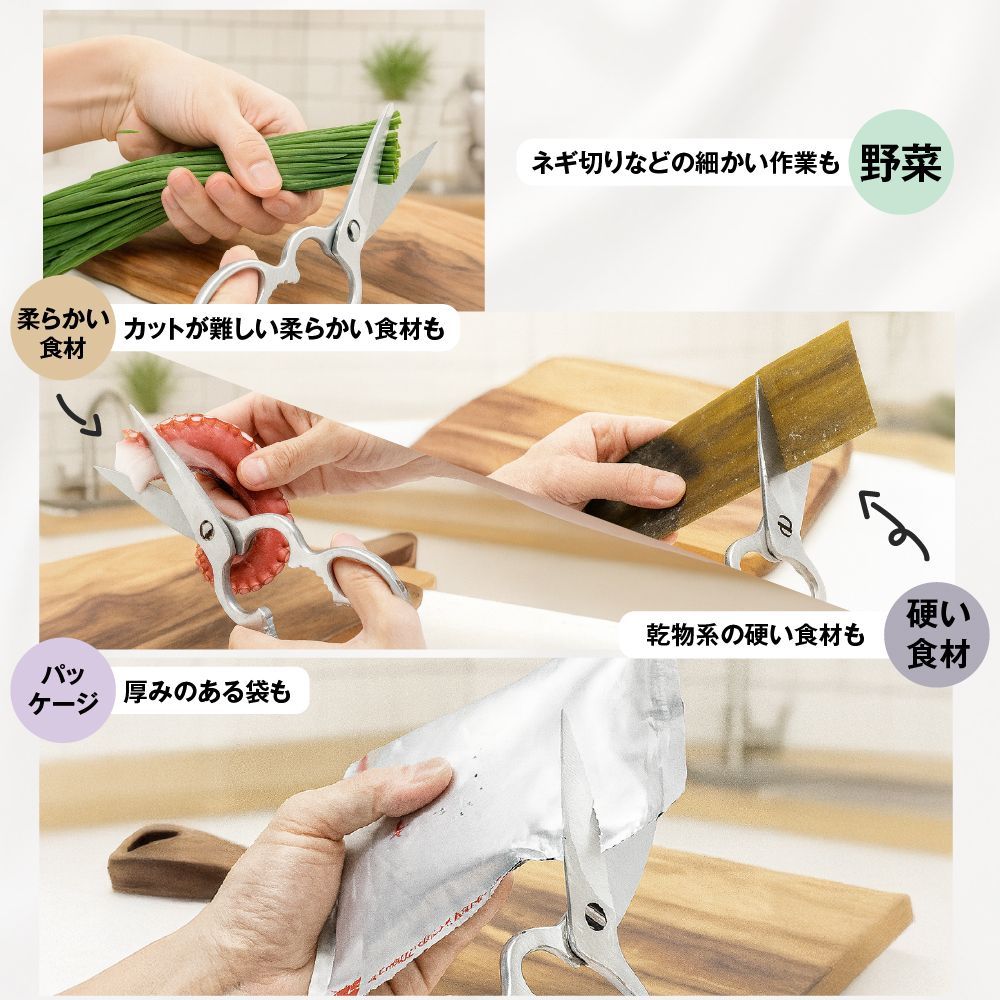 ネギ切りなどの細かい作業も

野菜

柔らかい食材

カットが難しい柔らかい食材も

乾物系の硬い食材も

硬い食材

パッケージ

厚みのある袋も