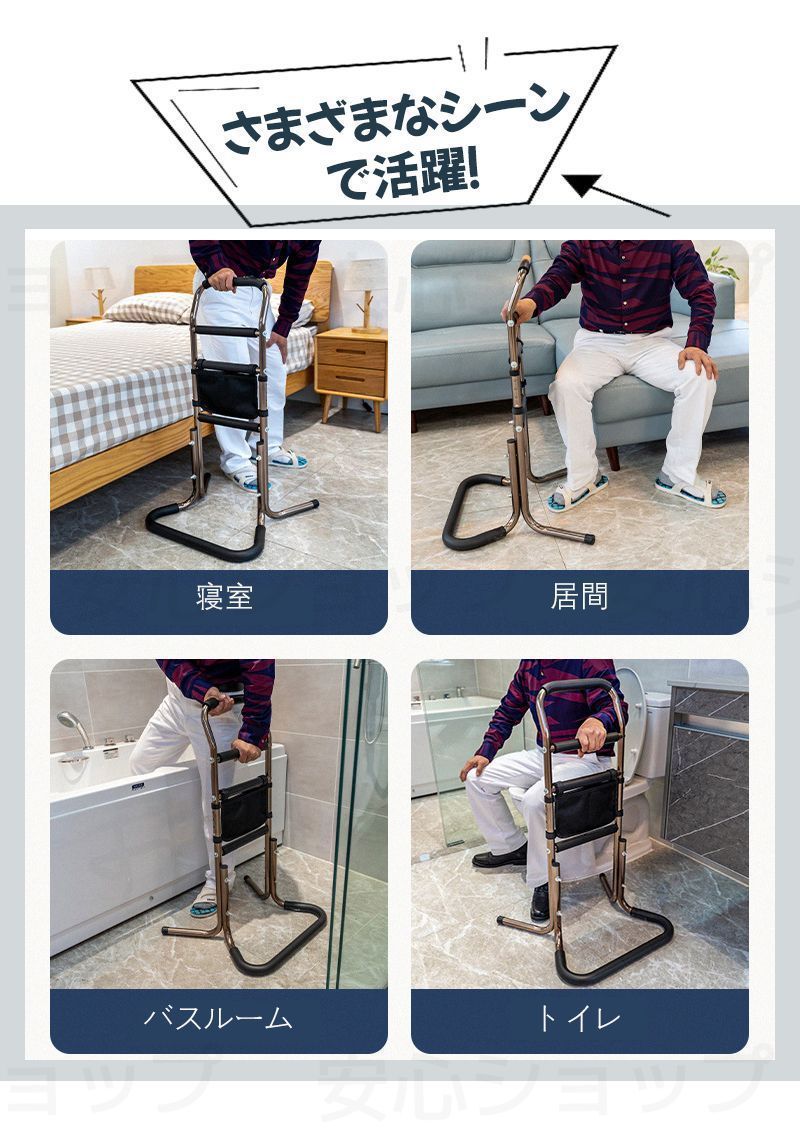 さまざまなシーンで活躍!

寝室

居間

バスルーム

トイレ

安心ショップ