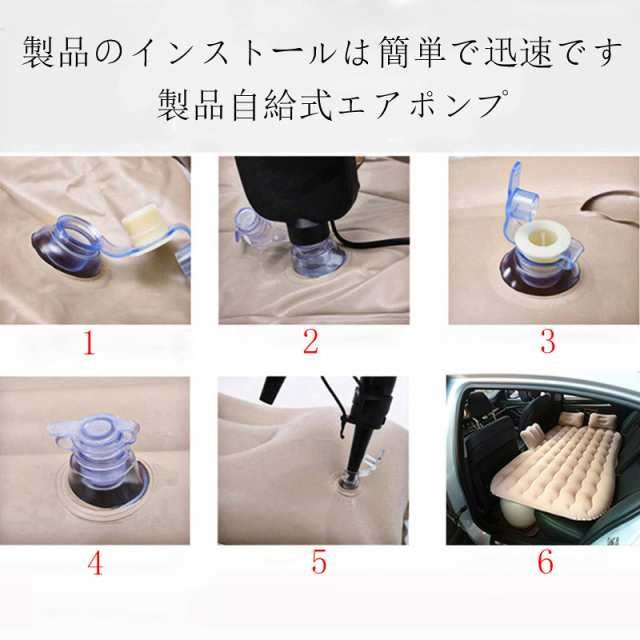 製品のインストールは簡単で迅速です
製品自給式エアポンプ

1

2

3

4

5

6