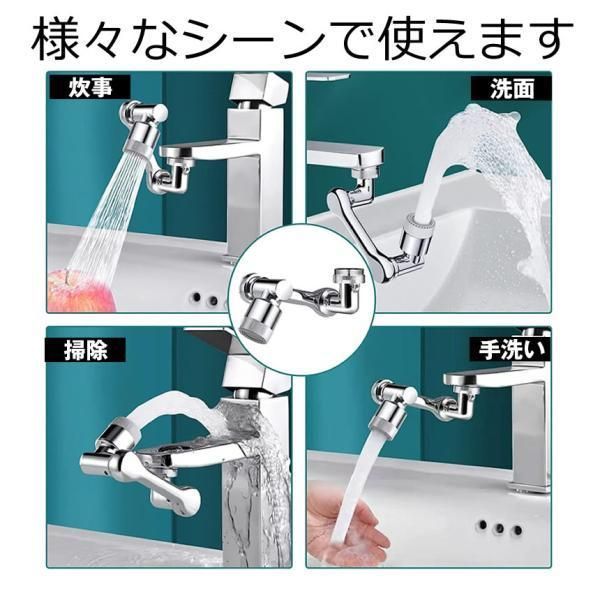 様々なシーンで使えます

炊事

洗面

掃除

手洗い