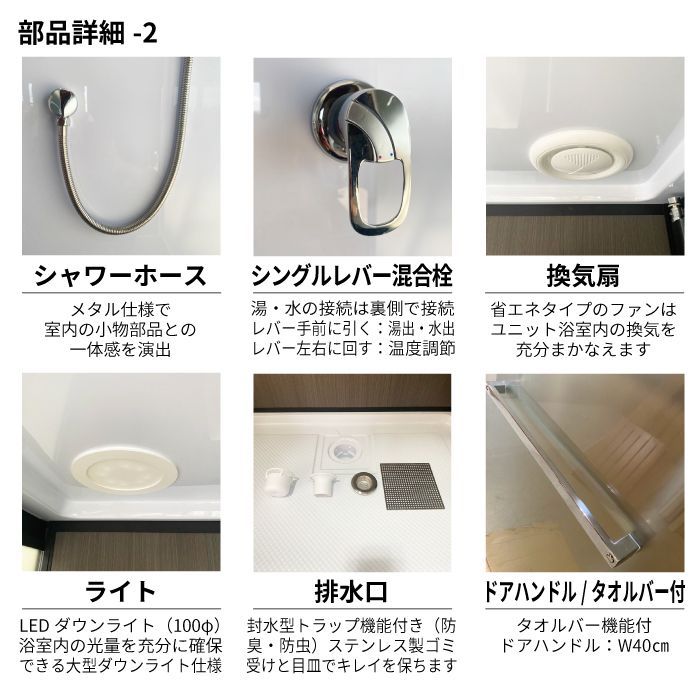 部品詳細 -2

シャワーホース

メタル仕様で
室内の小物部品との
一体感を演出

シングルレバー混合栓

湯・水の接続は裏側で接続
レバー手前に引く：湯出・水出
レバー左右に回す：温度調節

換気扇

省エネタイプのファンは
ユニット浴室内の換気を
充分まかなえます

ライト

LED ダウンライト（100φ）
浴室内の光量を充分に確保
できる大型ダウンライト仕様

排水口

封水型トラップ機能付き（防臭・防虫）ステンレス製ゴミ受けと目皿でキレイを保ちます

ドアハンドル / タオルバー付

タオルバー機能付
ドアハンドル：W40cm