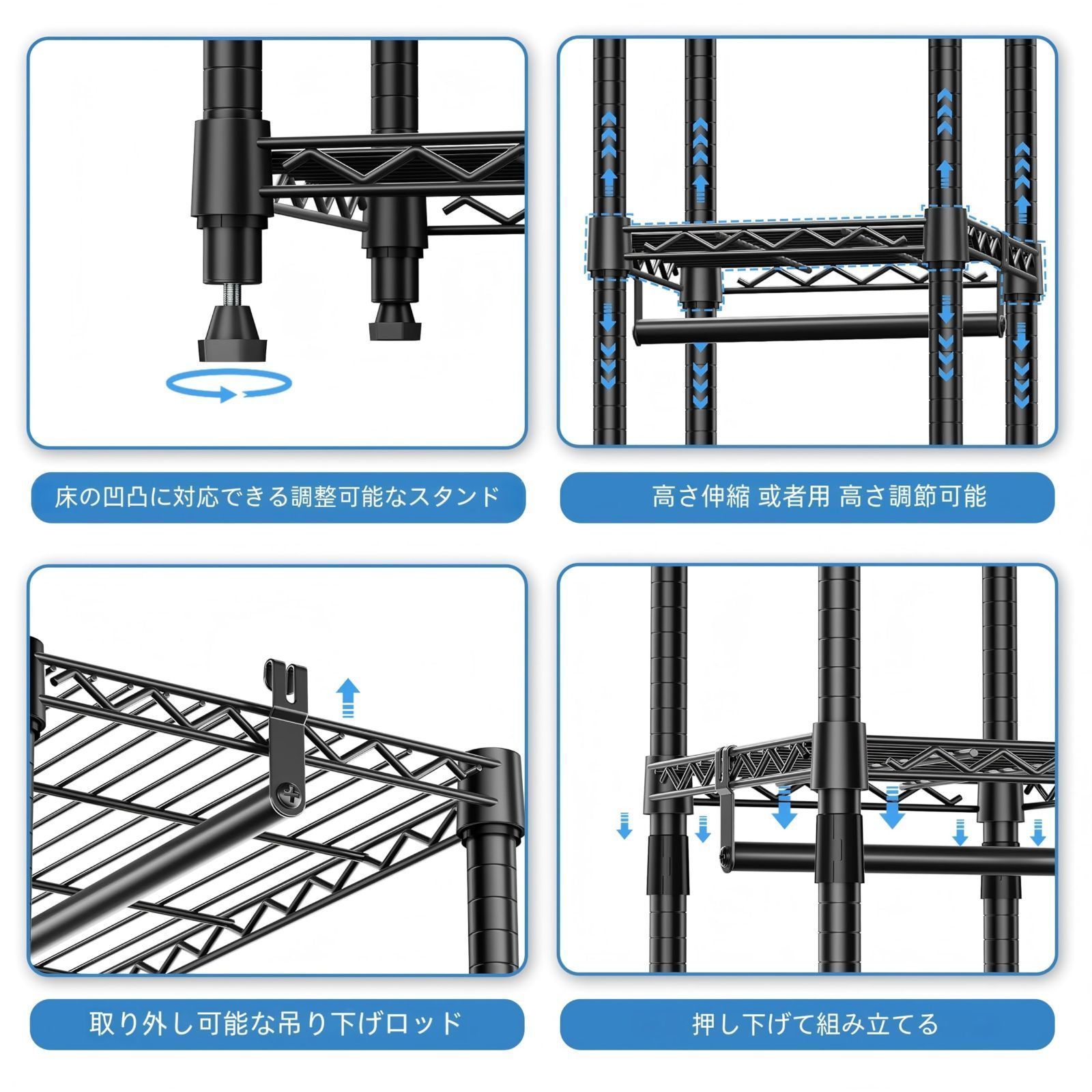 床の凹凸に対応できる調整可能なスタンド

高さ伸縮 或者用 高さ調節可能

取り外し可能な吊り下げロッド

押し下げて組み立てる