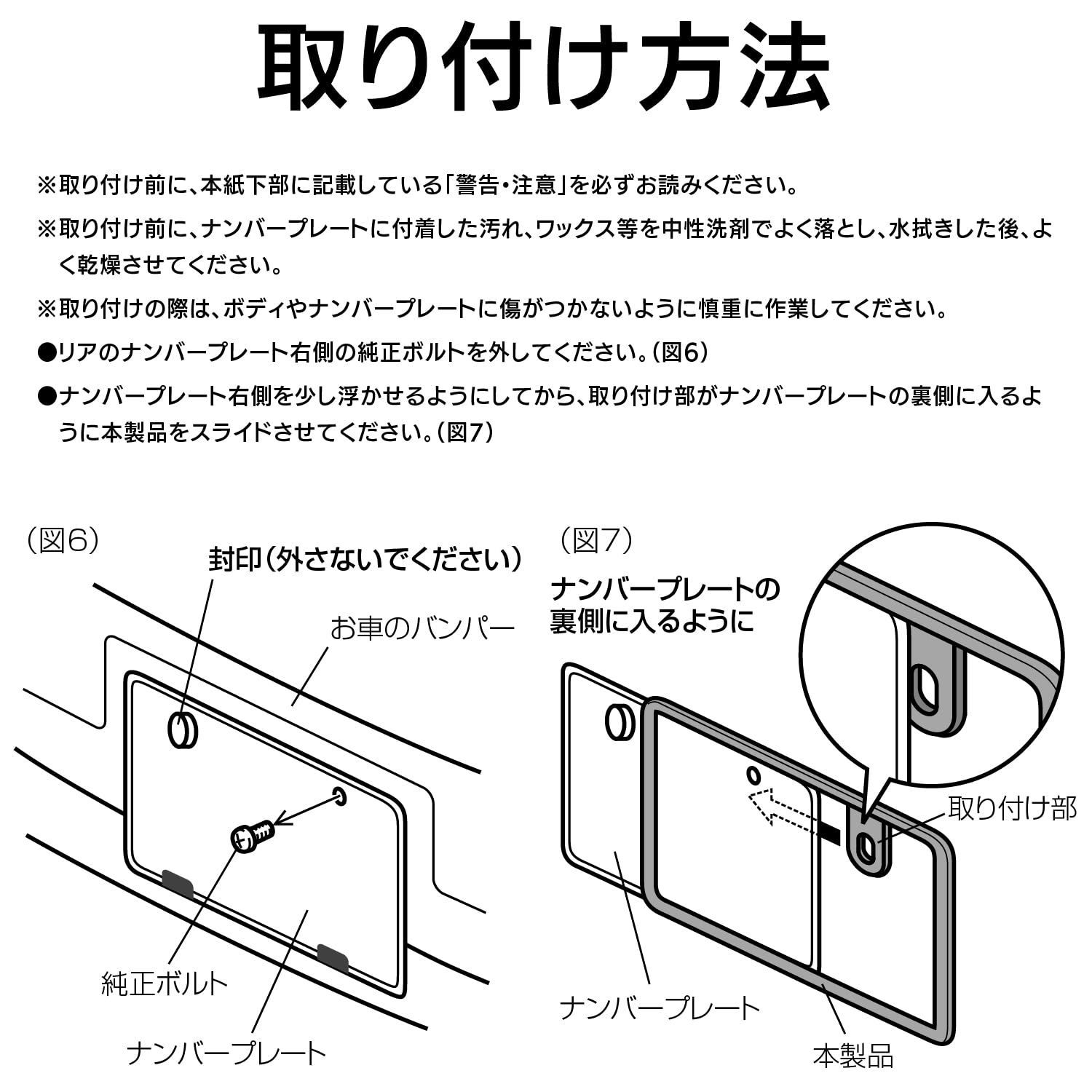 取り付け方法

※取り付け前に、本紙下部に記載している「警告・注意」を必ずお読みください。

※取り付け前に、ナンバープレートに付着した汚れ、ワックス等を中性洗剤でよく落とし、水拭きした後、よく乾燥させてください。

※取り付けの際は、ボディやナンバープレートに傷がつかないように慎重に作業してください。

●リアのナンバープレート右側の純正ボルトを外してください。(図6)

●ナンバープレート右側を少し浮かせるようにしてから、取り付け部がナンバープレートの裏側に入るように本製品をスライドさせてください。(図7)

(図6)

封印(外さないでください)

お車のバンパー

純正ボルト

ナンバープレート

(図7)

ナンバープレートの裏側に入るように

取り付け部

ナンバープレート

本製品