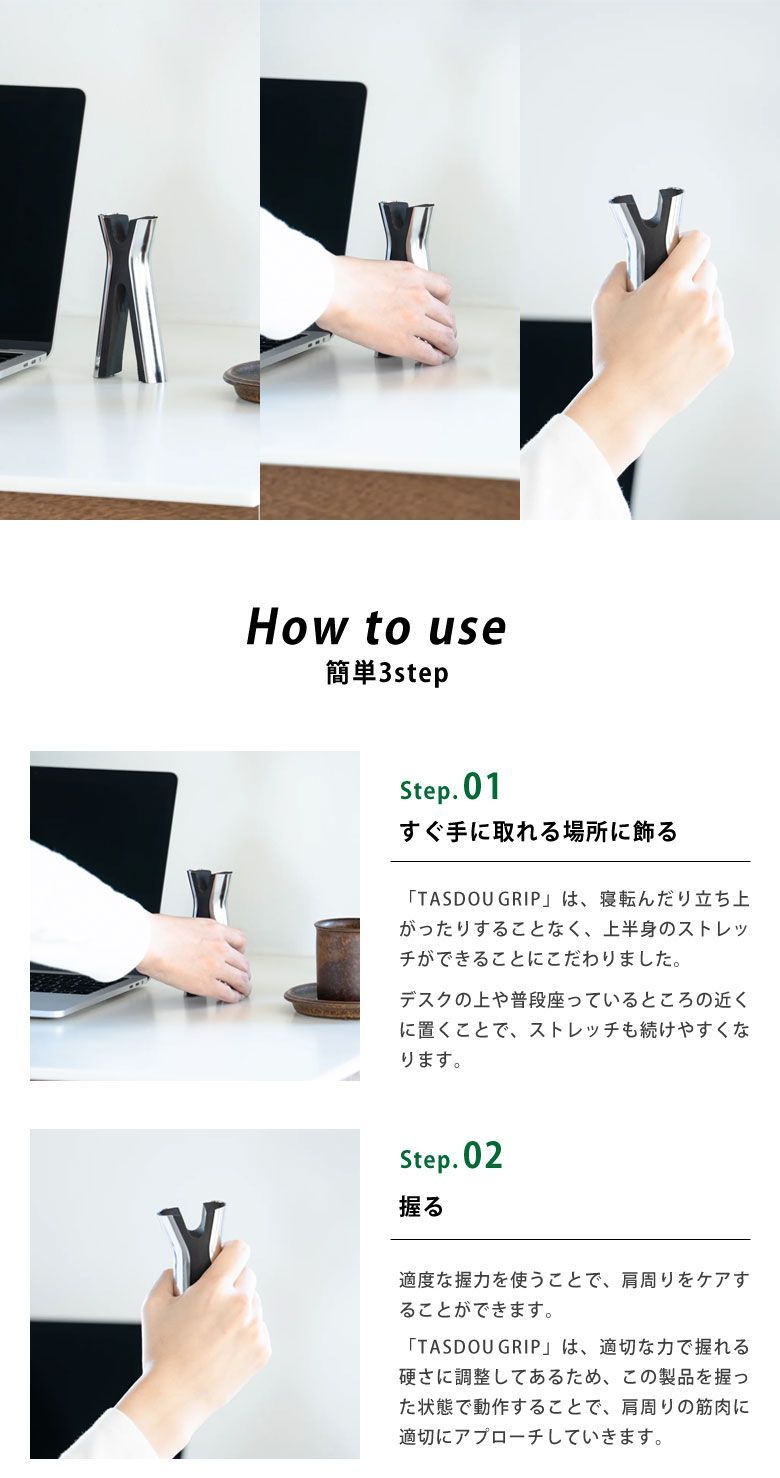 How to use
簡単3step

Step.01
すぐ手に取れる場所に飾る

「TASDOU GRIP」は、寝転んだり立ち上がったりすることなく、上半身のストレッチができることにこだわりました。

デスクの上や普段座っているところの近くに置くことで、ストレッチも続けやすくなります。

Step.02
握る

適度な握力を使うことで、肩周りをケアすることができます。

「TASDOU GRIP」は、適切な力で握れる硬さに調整してあるため、この製品を握った状態で動作することで、肩周りの筋肉に適切にアプローチしていきます。