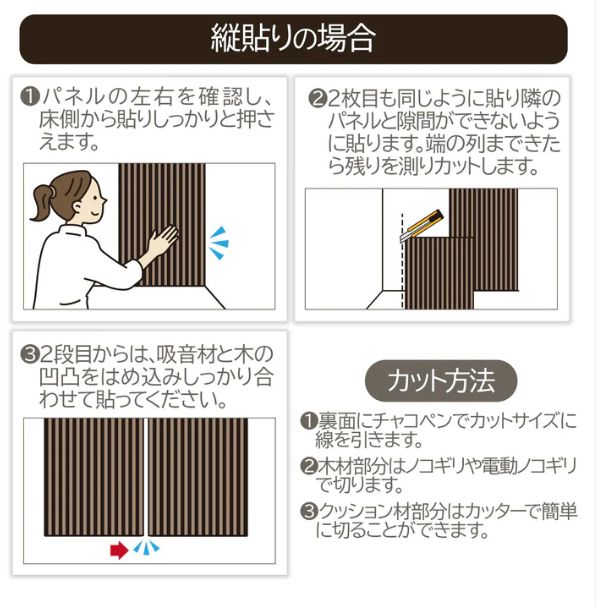 縦貼りの場合

❶パネルの左右を確認し、床側から貼りしっかりと押さえます。

❷2枚目も同じように貼り隣のパネルと隙間ができないように貼ります。端の列まできたら残りを測りカットします。

❸2段目からは、吸音材と木の凹凸をはめ込みしっかり合わせて貼ってください。

カット方法

❶裏面にチャコペンでカットサイズに線を引きます。

❷木材部分はノコギリや電動ノコギリで切ります。

❸クッション材部分はカッターで簡単に切ることができます。