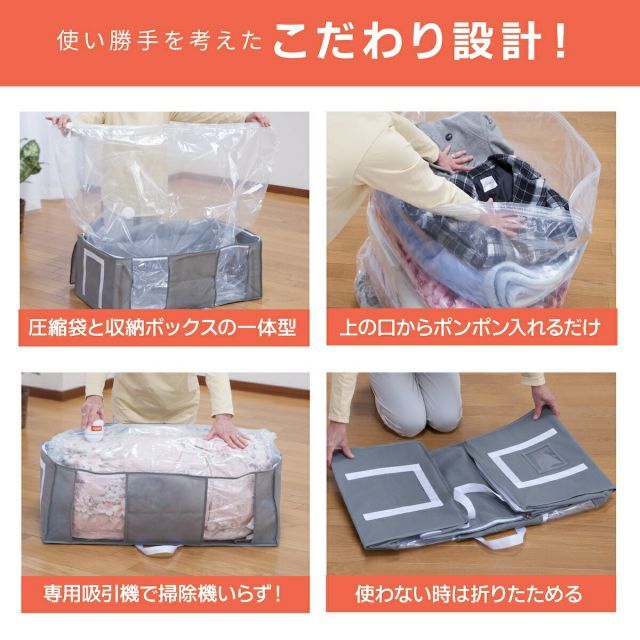 使い勝手を考えた こだわり設計！

圧縮袋と収納ボックスの一体型

上の口からポンポン入れるだけ

専用吸引機で掃除機いらず！

使わない時は折りたためる