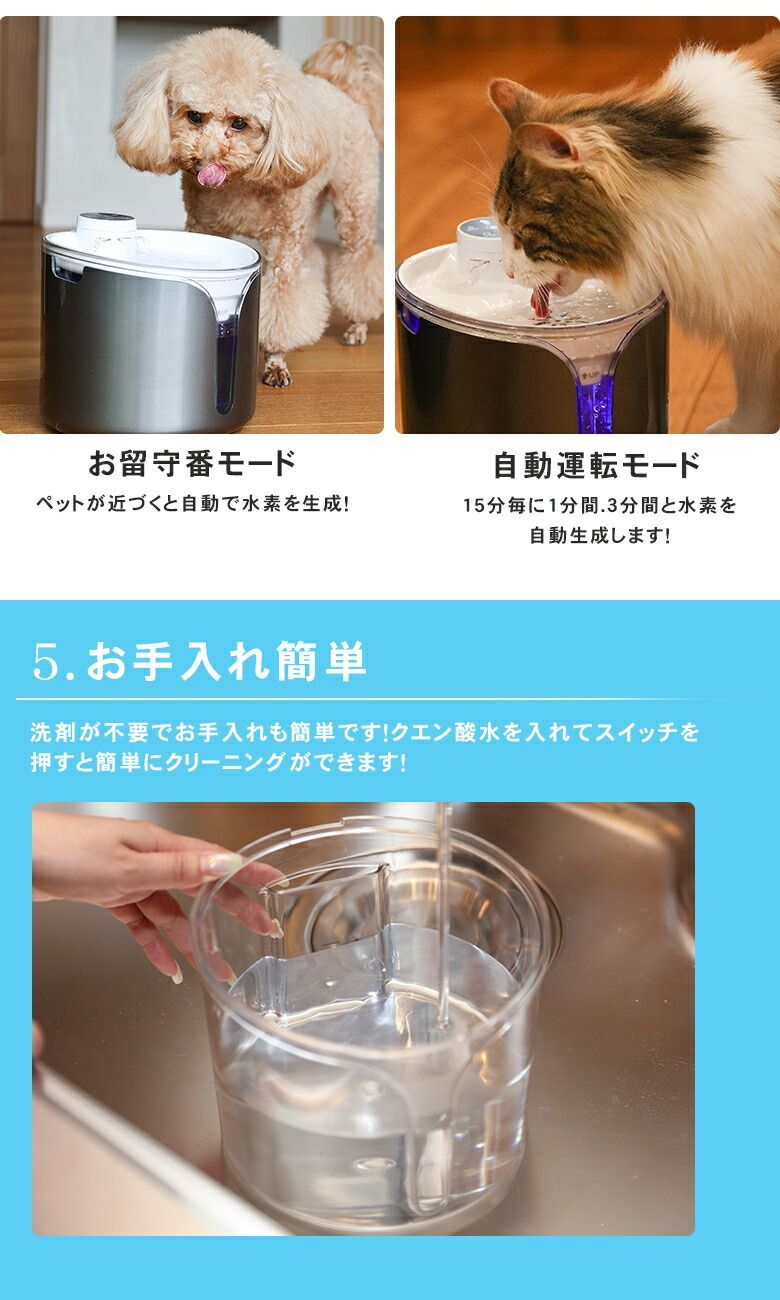 お留守番モード

ペットが近づくと自動で水素を生成!

自動運転モード

15分毎に1分間.3分間と水素を自動生成します!

5.お手入れ簡単

洗剤が不要でお手入れも簡単です!クエン酸水を入れてスイッチを押すと簡単にクリーニングができます!