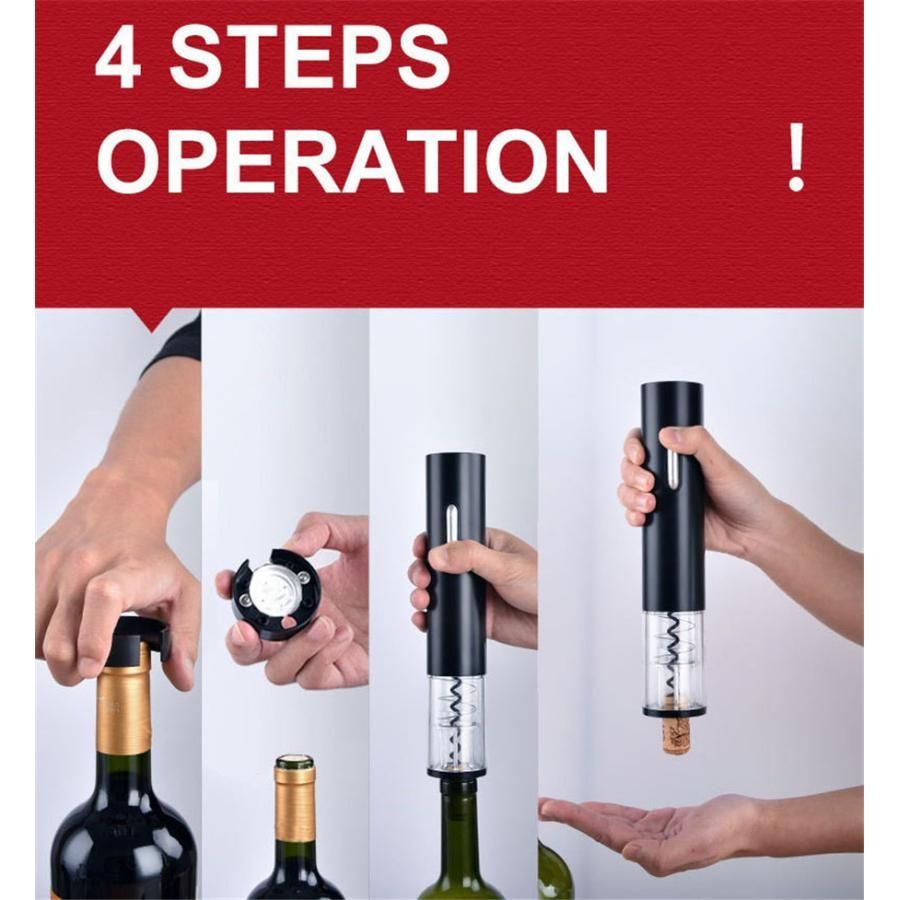 4 STEPS
OPERATION !