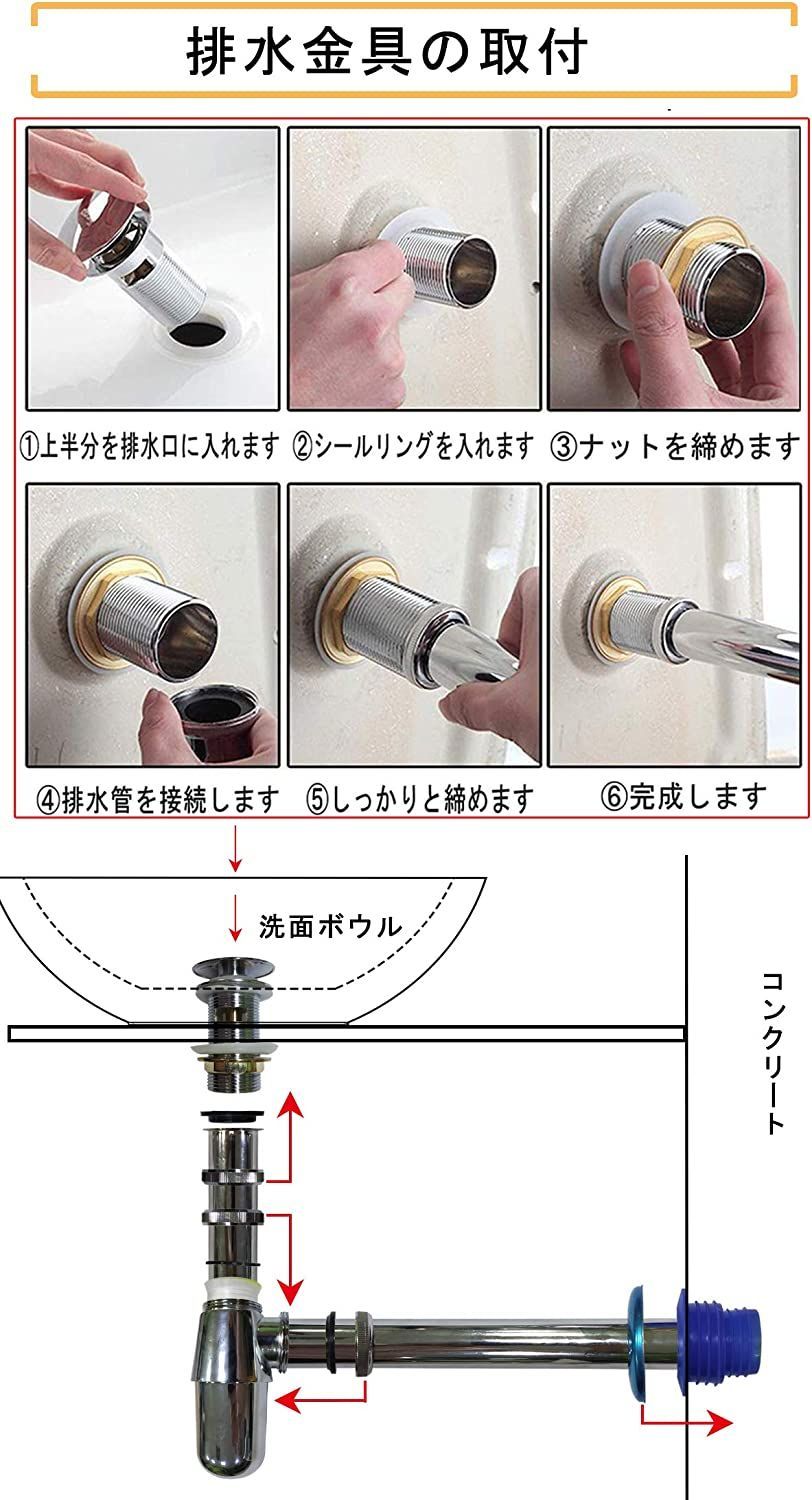 排水金具の取付

①上半分を排水口に入れます ②シールリングを入れます ③ナットを締めます

④排水管を接続します ⑤しっかりと締めます ⑥完成します

洗面ボウル

コンクリート