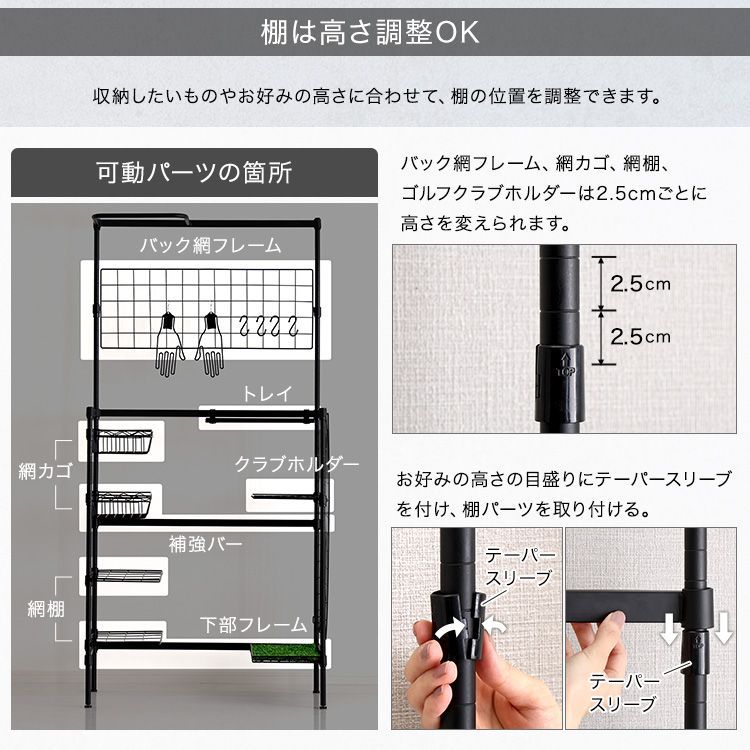 棚は高さ調整OK

収納したいものやお好みの高さに合わせて、棚の位置を調整できます。

可動パーツの箇所

バック網フレーム

トレイ

網カゴ

クラブホルダー

補強バー

網棚

下部フレーム

バック網フレーム、網カゴ、網棚、ゴルフクラブホルダーは2.5cmごとに高さを変えられます。

2.5cm

2.5cm

TOP

お好みの高さの目盛りにテーパースリーブを付け、棚パーツを取り付ける。

テーパースリーブ

テーパースリーブ