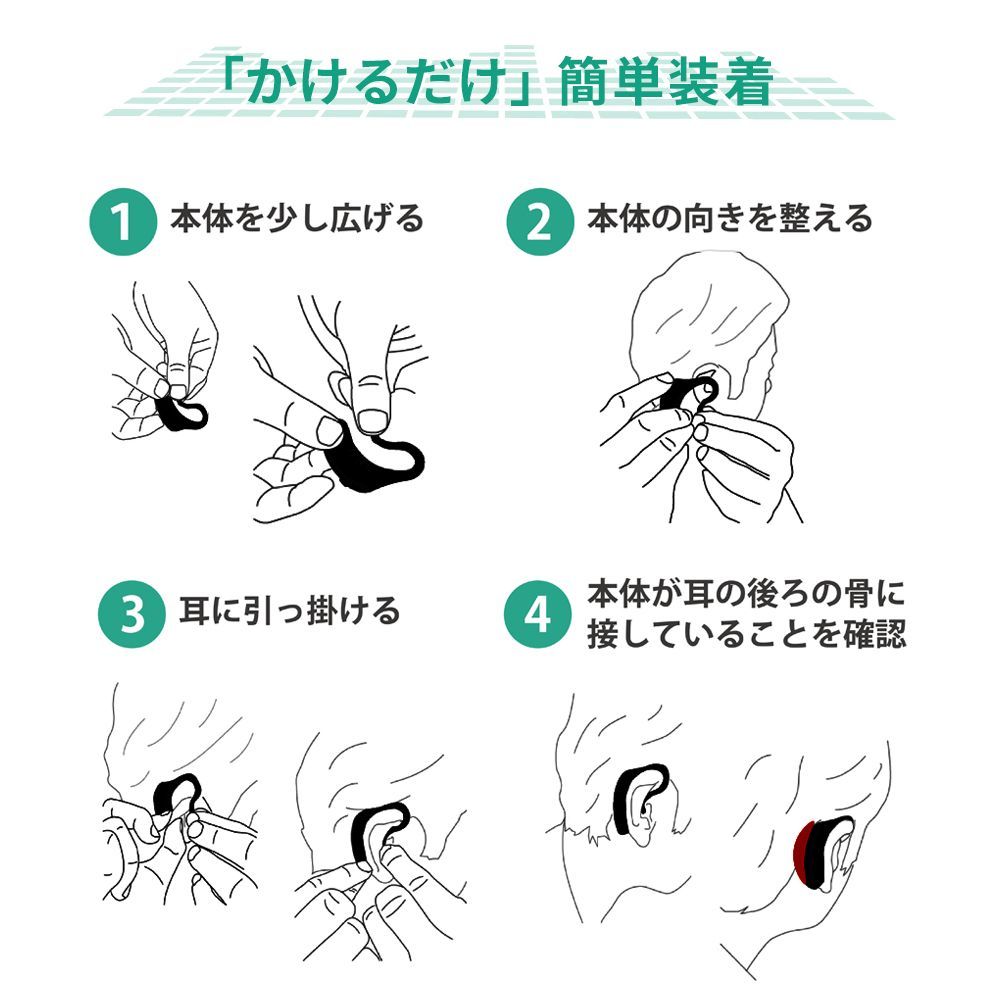 「かけるだけ」簡単装着

1 本体を少し広げる

2 本体の向きを整える

3 耳に引っ掛ける

4 本体が耳の後ろの骨に接していることを確認