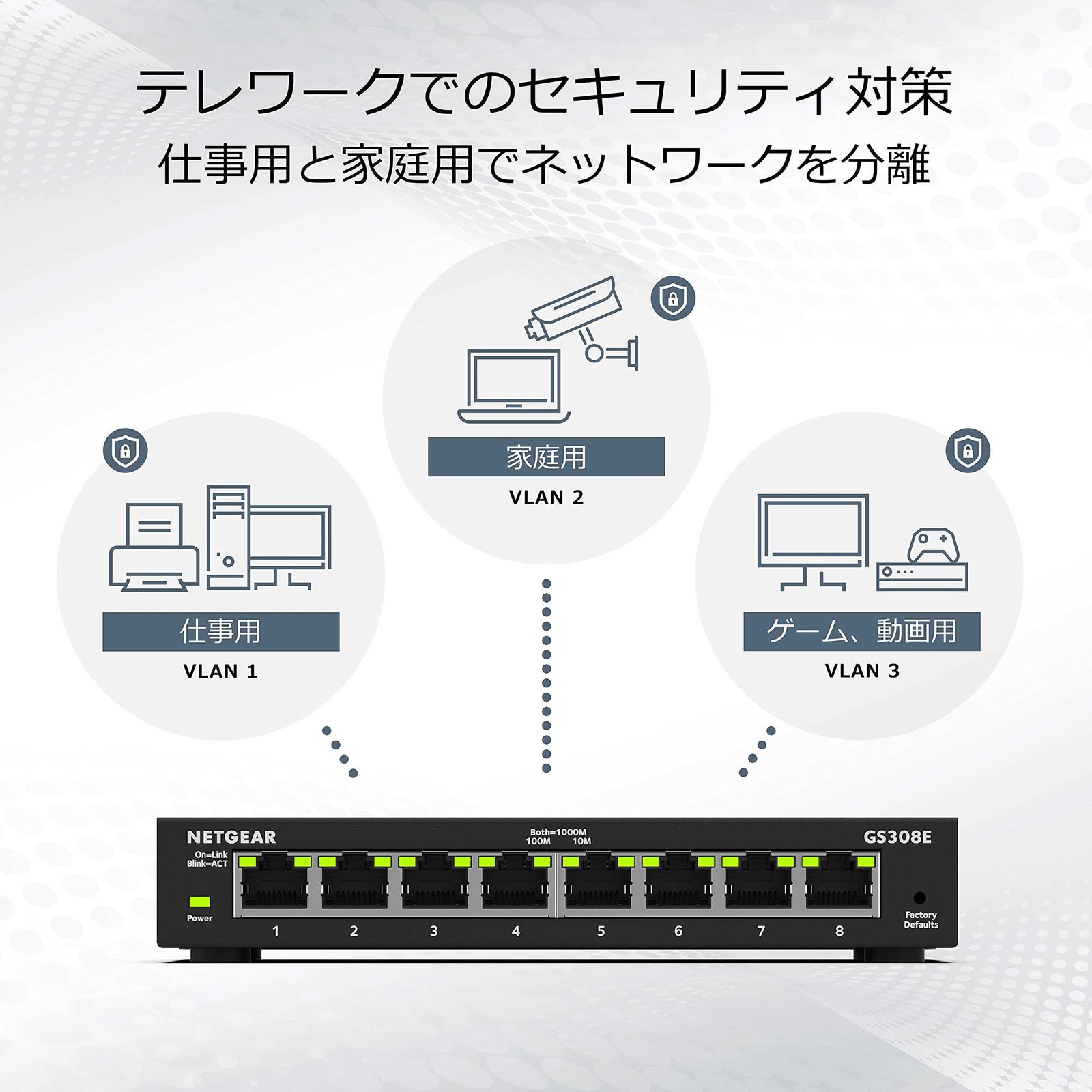 テレワークでのセキュリティ対策
仕事用と家庭用でネットワークを分離

家庭用
VLAN 2

仕事用
VLAN 1

ゲーム、動画用
VLAN 3

NETGEAR
Both=1000M
100M 10M
GS308E
On=Link
Blink=ACT
Power
1 2 3 4 5 6 7 8
Factory Defaults